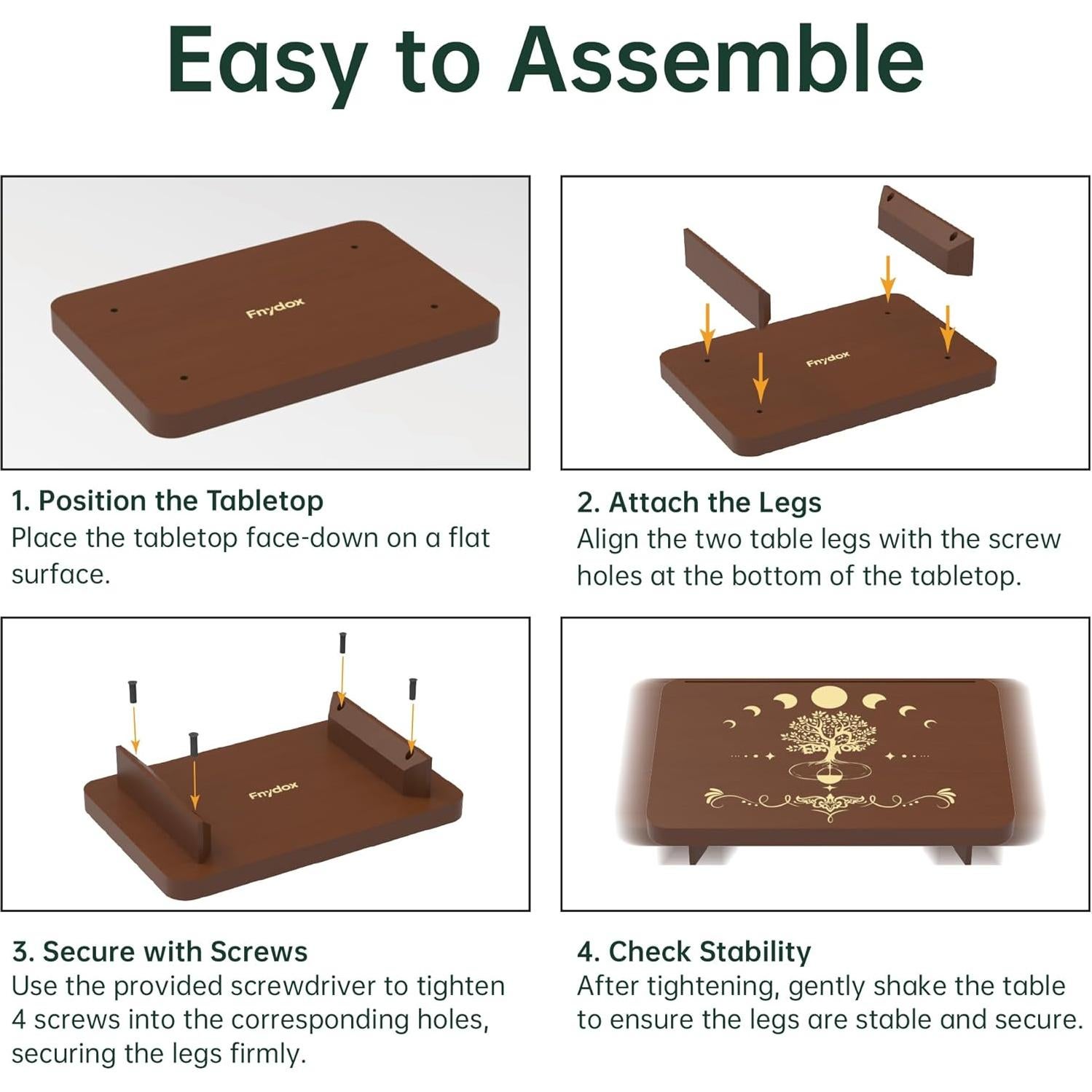 Easy to Assemble

Fnydox

1. Position the Tabletop
Place the tabletop face-down on a flat surface.

Fnydox

2. Attach the Legs
Align the two table legs with the screw holes at the bottom of the tabletop.

Fnydox

3. Secure with Screws
Use the provided screwdriver to tighten 4 screws into the corresponding holes, securing the legs firmly.

4. Check Stability
After tightening, gently shake the table to ensure the legs are stable and secure.