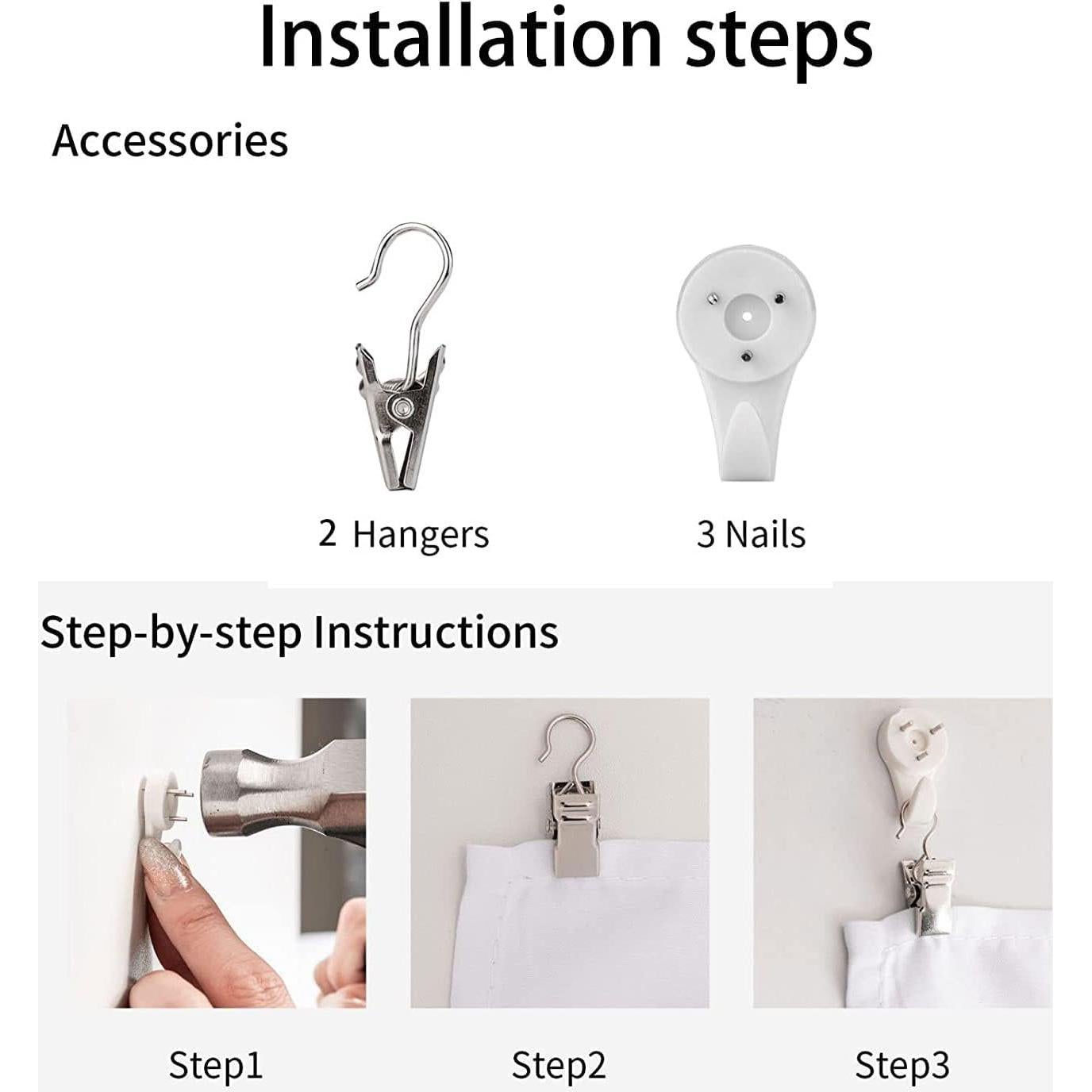 Installation steps

Accessories

2 Hangers

3 Nails

Step-by-step Instructions

Step1

Step2

Step3