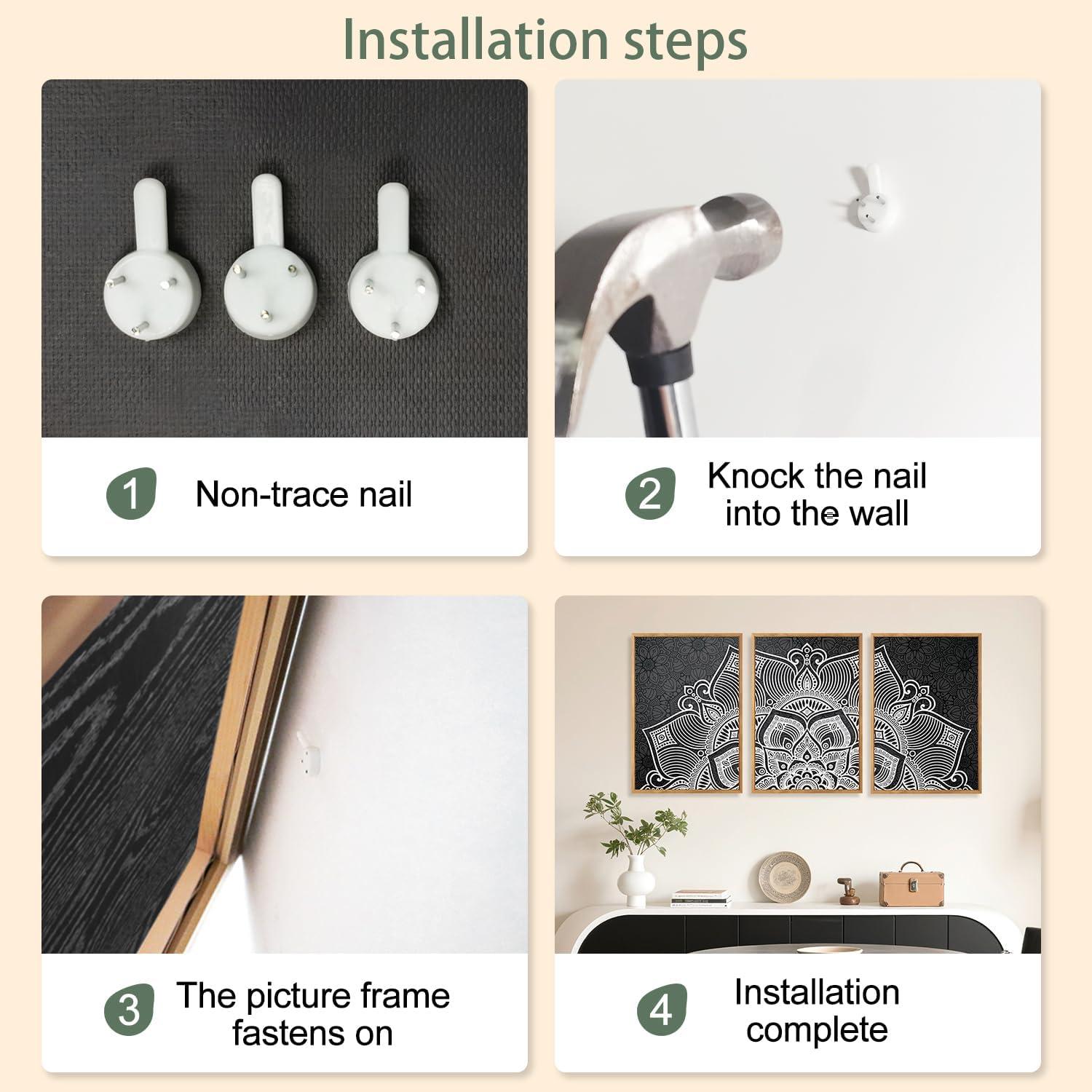 Installation steps

1 Non-trace nail

2 Knock the nail into the wall

3 The picture frame fastens on

4 Installation complete