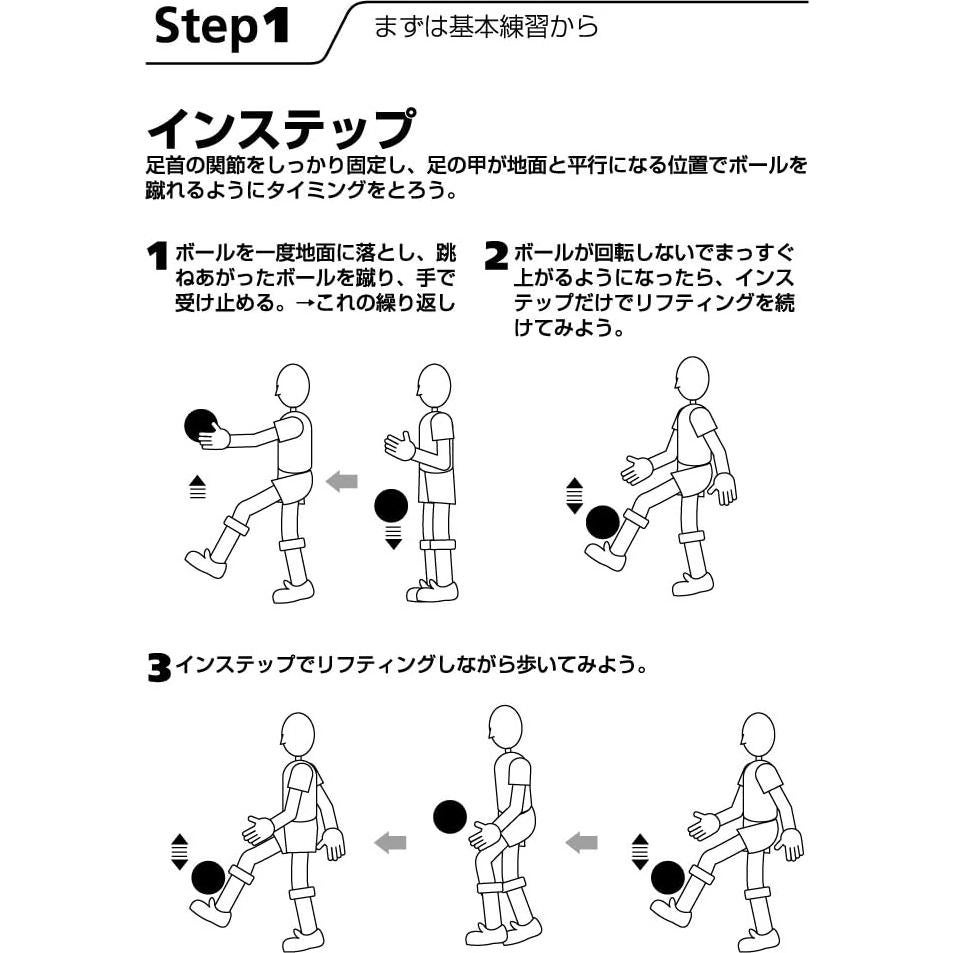 Step1 まずは基本練習から

インステップ
足首の関節をしっかり固定し、足の甲が地面と平行になる位置でボールを蹴れるようにタイミングをとろう。

1 ボールを一度地面に落とし、跳ねあがったボールを蹴り、手で受け止める。→これの繰り返し

2 ボールが回転しないでまっすぐ上がるようになったら、インステップだけでリフティングを続けてみよう。

3 インステップでリフティングしながら歩いてみよう。