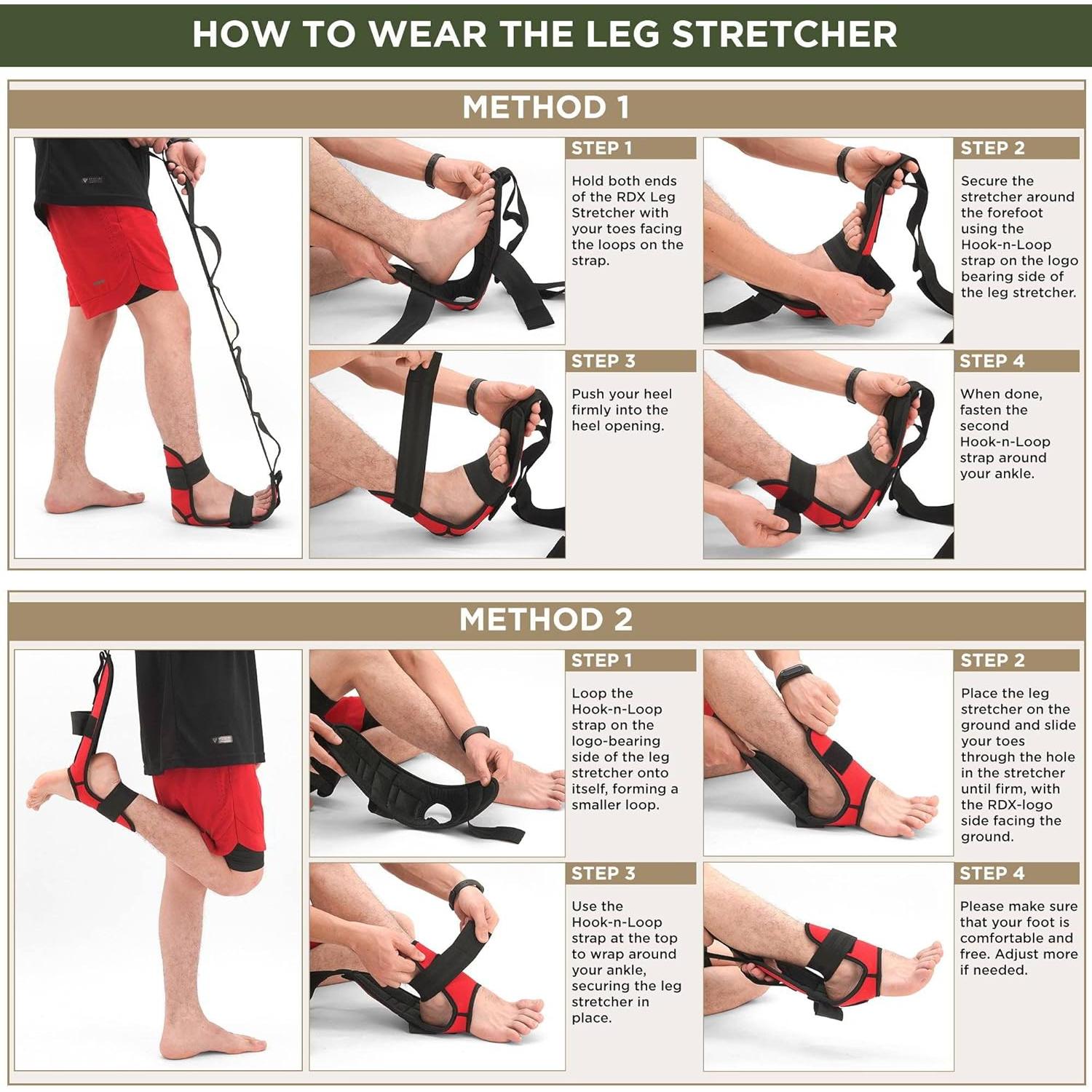 HOW TO WEAR THE LEG STRETCHER

METHOD 1

STEP 1

Hold both ends of the RDX Leg Stretcher with your toes facing the loops on the strap.

STEP 2

Secure the stretcher around the forefoot using the Hook-n-Loop strap on the logo bearing side of the leg stretcher.

STEP 3

Push your heel firmly into the heel opening.

STEP 4

When done, fasten the second Hook-n-Loop strap around your ankle.

METHOD 2

STEP 1

Loop the Hook-n-Loop strap on the logo-bearing side of the leg stretcher onto itself, forming a smaller loop.

STEP 2

Place the leg stretcher on the ground and slide your toes through the hole in the stretcher until firm, with the RDX-logo side facing the ground.

STEP 3

Use the Hook-n-Loop strap at the top to wrap around your ankle, securing the leg stretcher in place.

STEP 4

Please make sure that your foot is comfortable and free. Adjust more if needed.