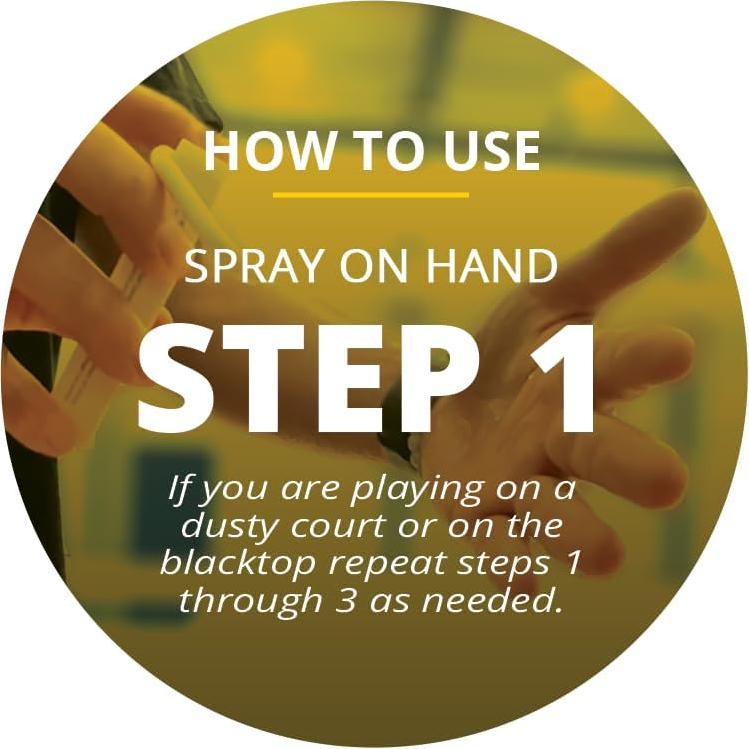 HOW TO USE

SPRAY ON HAND

STEP 1

If you are playing on a dusty court or on the blacktop repeat steps 1 through 3 as needed.