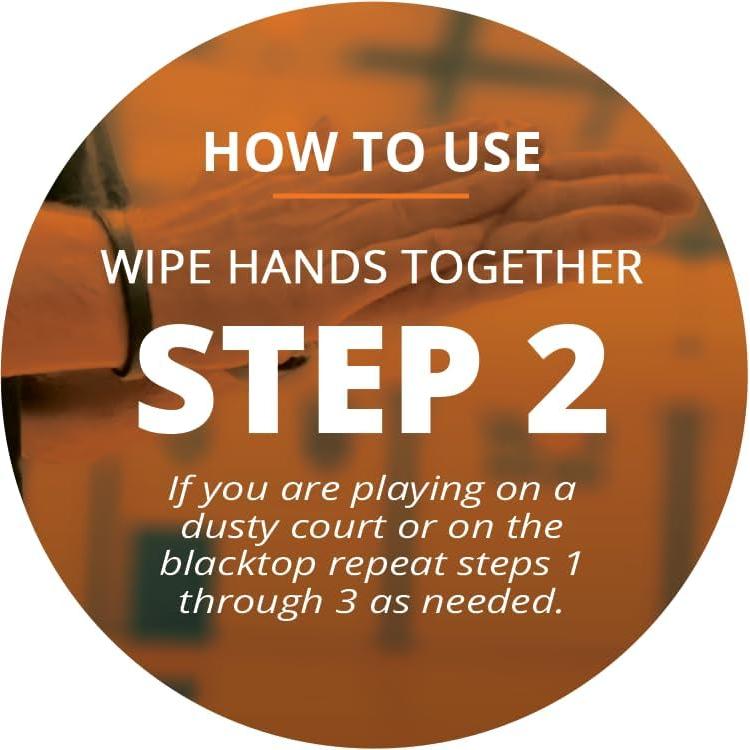 HOW TO USE

WIPE HANDS TOGETHER

STEP 2

If you are playing on a dusty court or on the blacktop repeat steps 1 through 3 as needed.