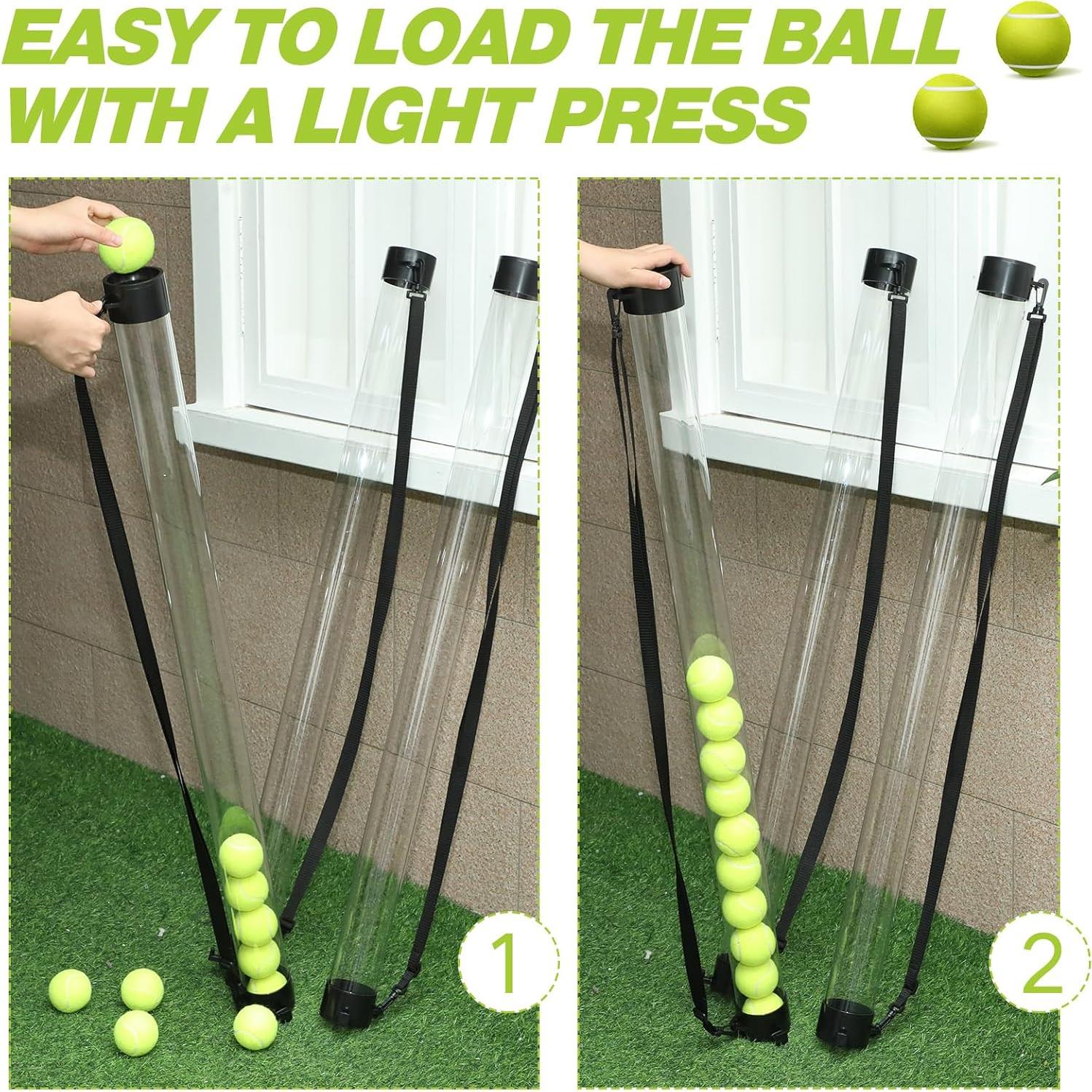 EASY TO LOAD THE BALL WITH A LIGHT PRESS

1

2