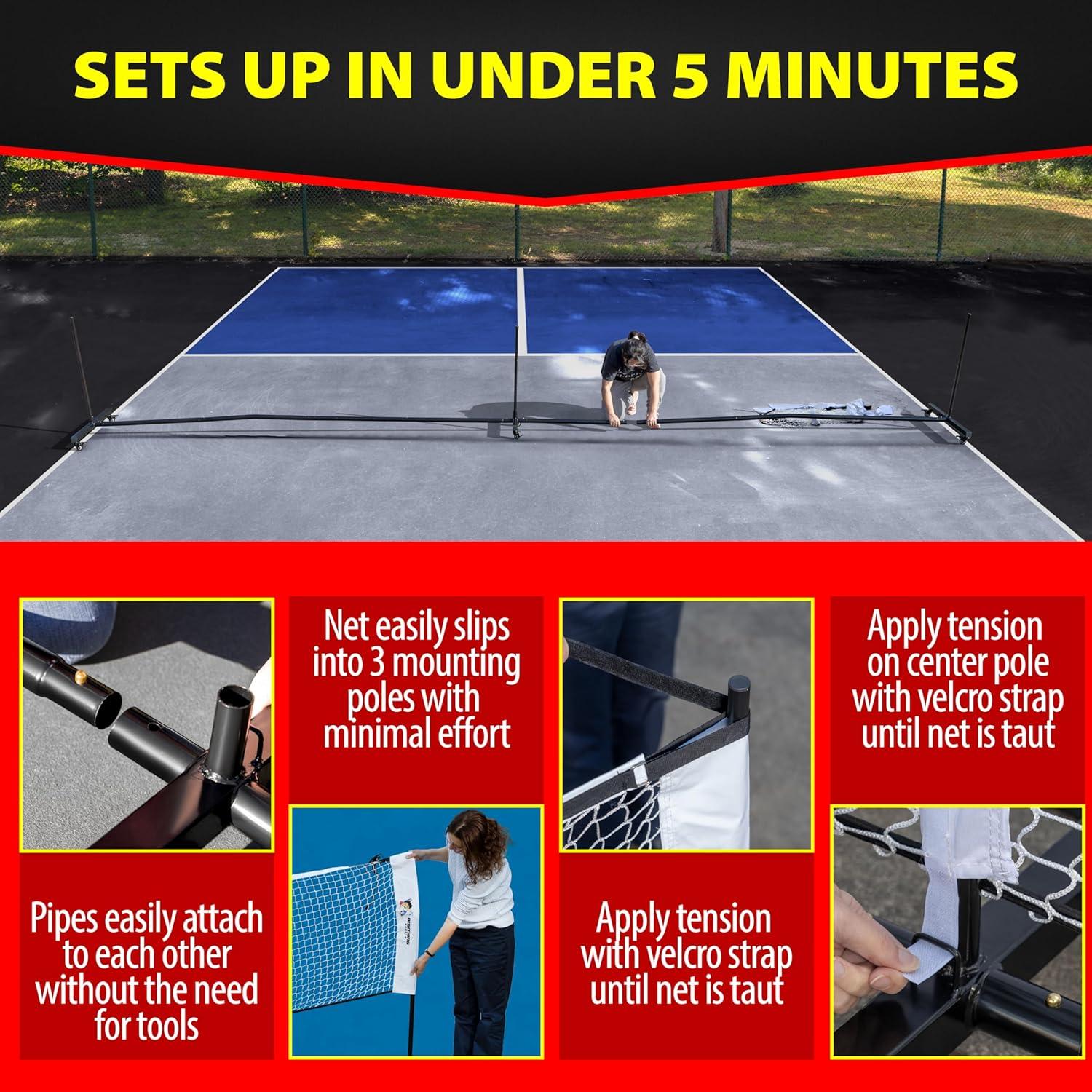 SETS UP IN UNDER 5 MINUTES

Pipes easily attach to each other without the need for tools

Net easily slips into 3 mounting poles with minimal effort

Apply tension with velcro strap until net is taut

Apply tension on center pole with velcro strap until net is taut