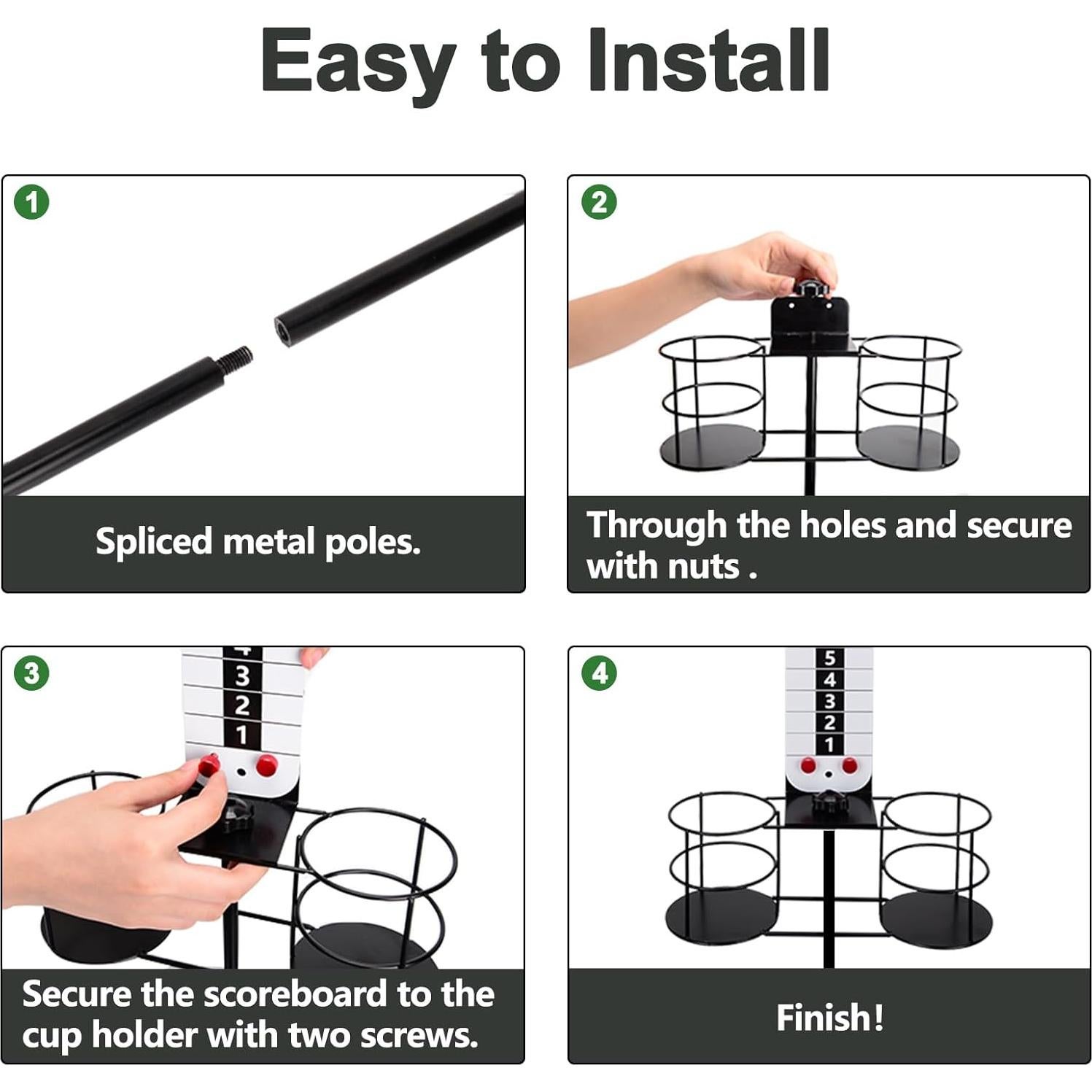 Easy to Install

1

Spliced metal poles.

2

Through the holes and secure with nuts .

3

3
2
1

Secure the scoreboard to the cup holder with two screws.

4

5
4
3
2
1

Finish!