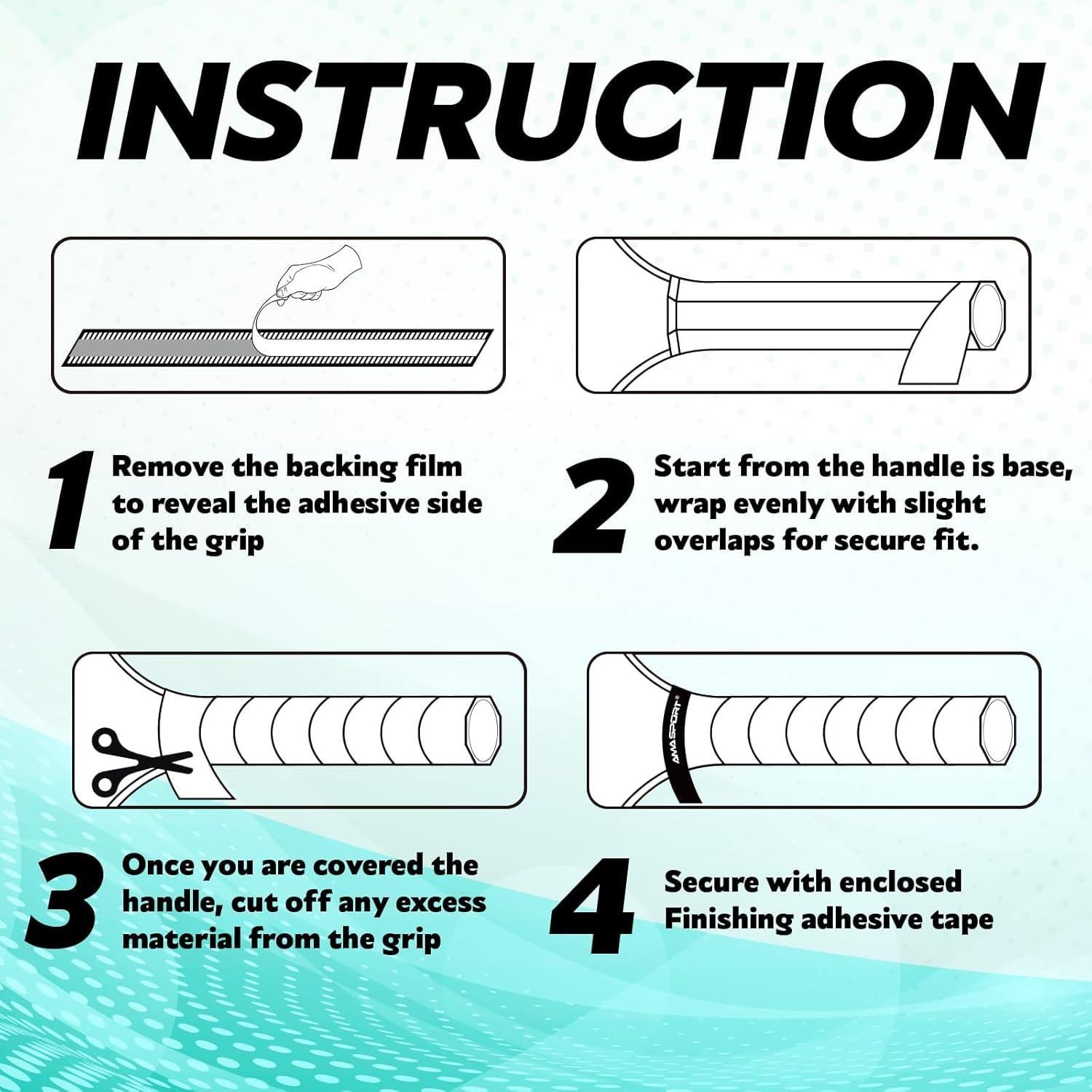 INSTRUCTION

1 Remove the backing film to reveal the adhesive side of the grip

2 Start from the handle is base, wrap evenly with slight overlaps for secure fit.

AMASPORT®

3 Once you are covered the handle, cut off any excess material from the grip

4 Secure with enclosed Finishing adhesive tape