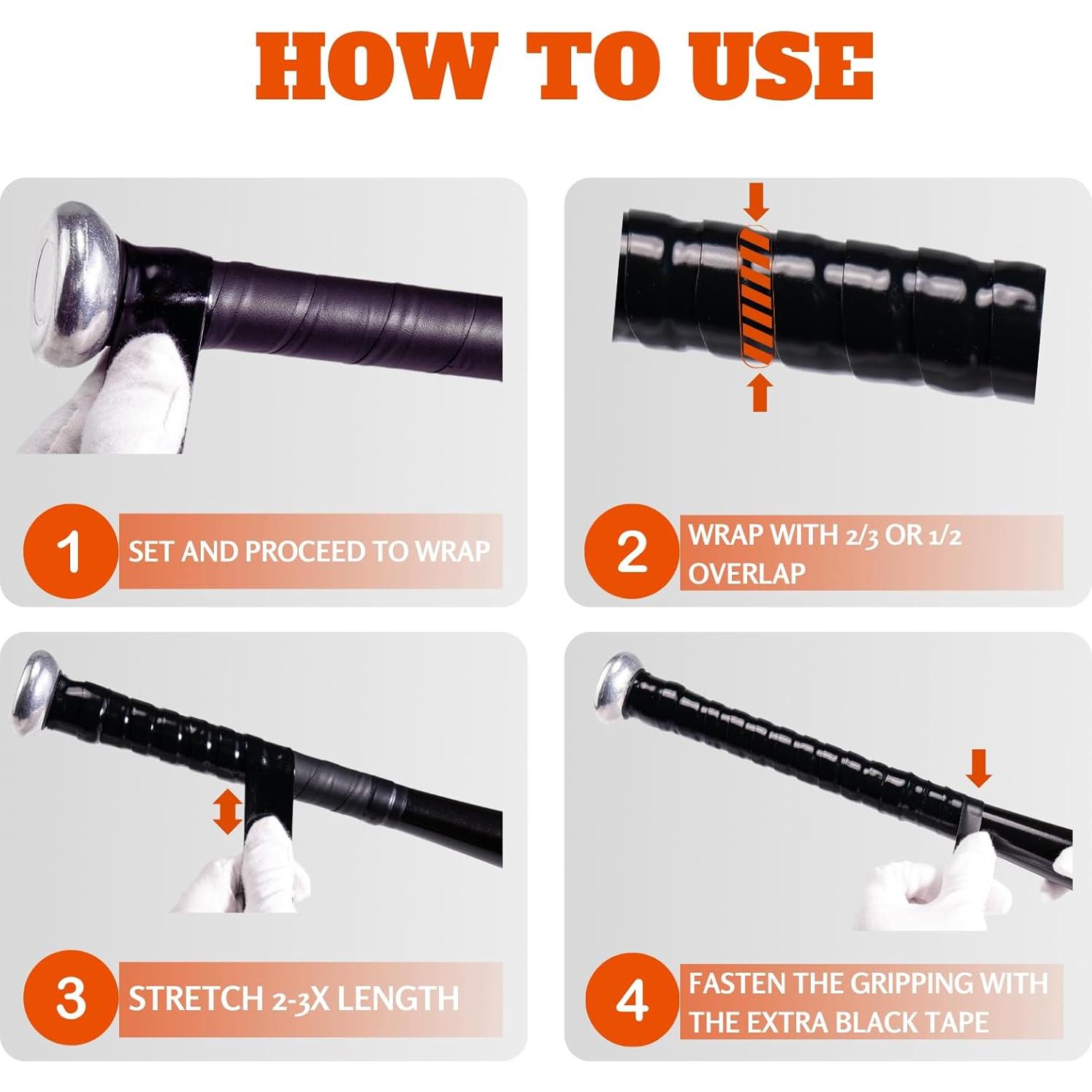 HOW TO USE

1 SET AND PROCEED TO WRAP

2 WRAP WITH 2/3 OR 1/2 OVERLAP

3 STRETCH 2-3X LENGTH

4 FASTEN THE GRIPPING WITH THE EXTRA BLACK TAPE