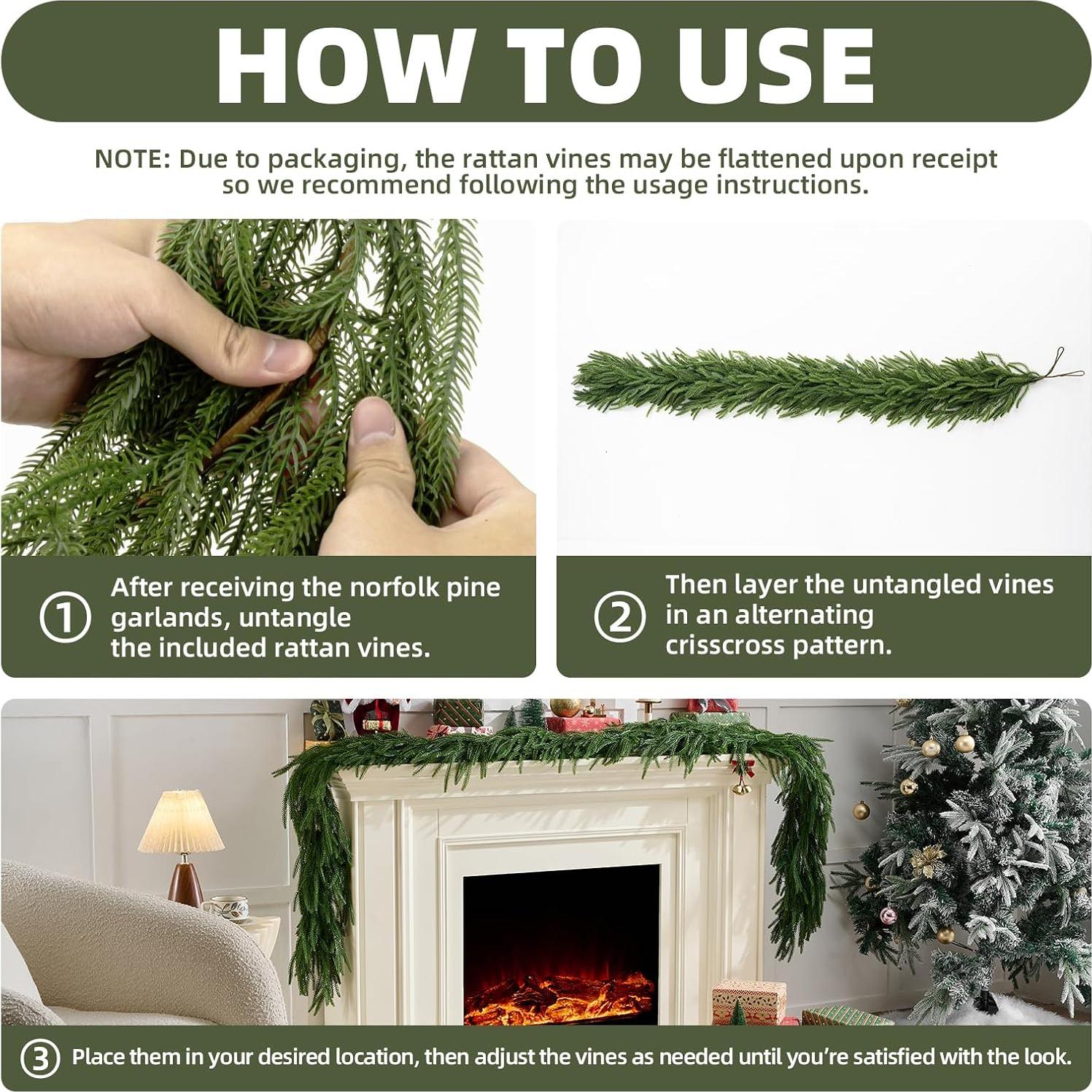 HOW TO USE

NOTE: Due to packaging, the rattan vines may be flattened upon receipt so we recommend following the usage instructions.

① After receiving the norfolk pine garlands, untangle the included rattan vines.

② Then layer the untangled vines in an alternating crisscross pattern.

③ Place them in your desired location, then adjust the vines as needed until you're satisfied with the look.