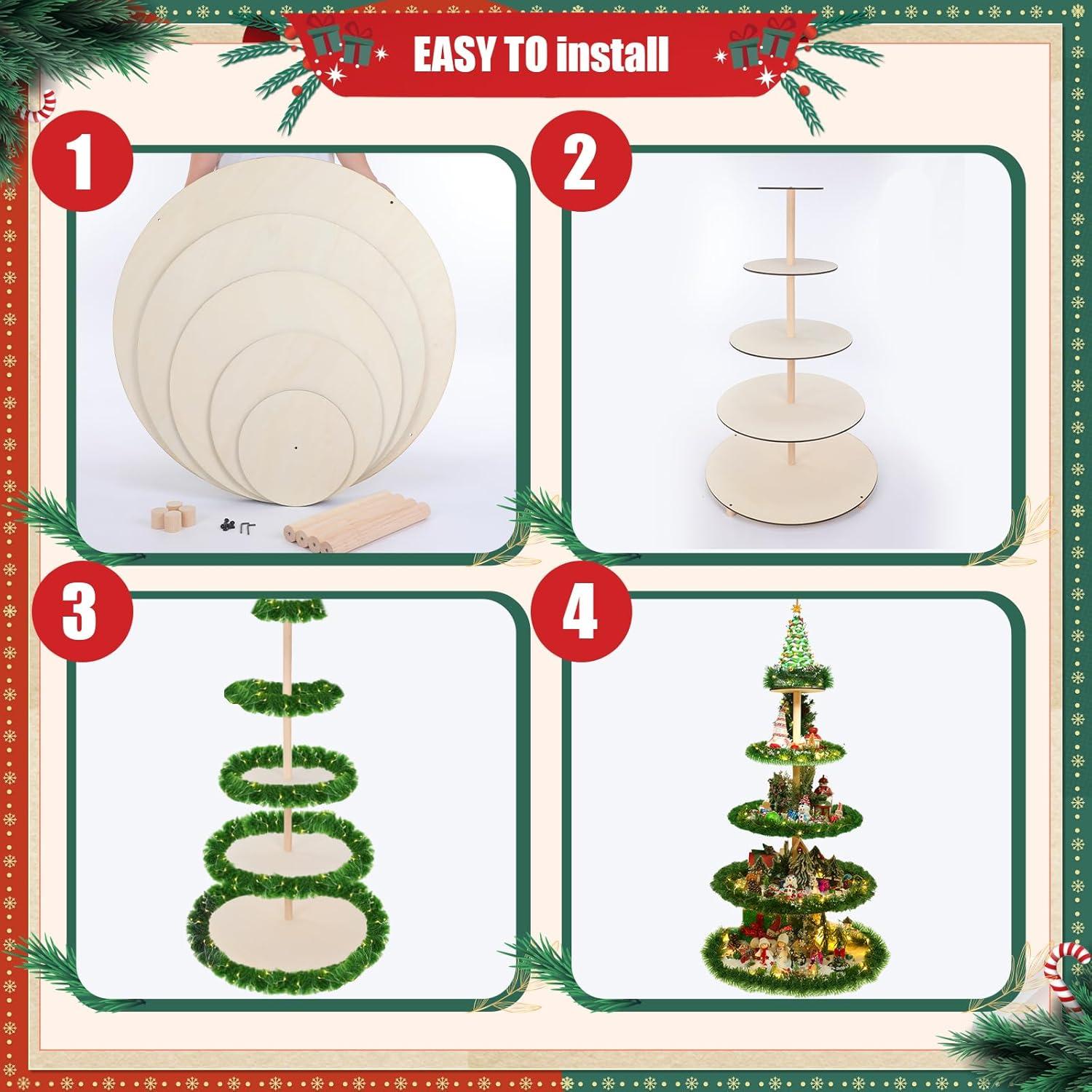 EASY TO install

1

2

3

4