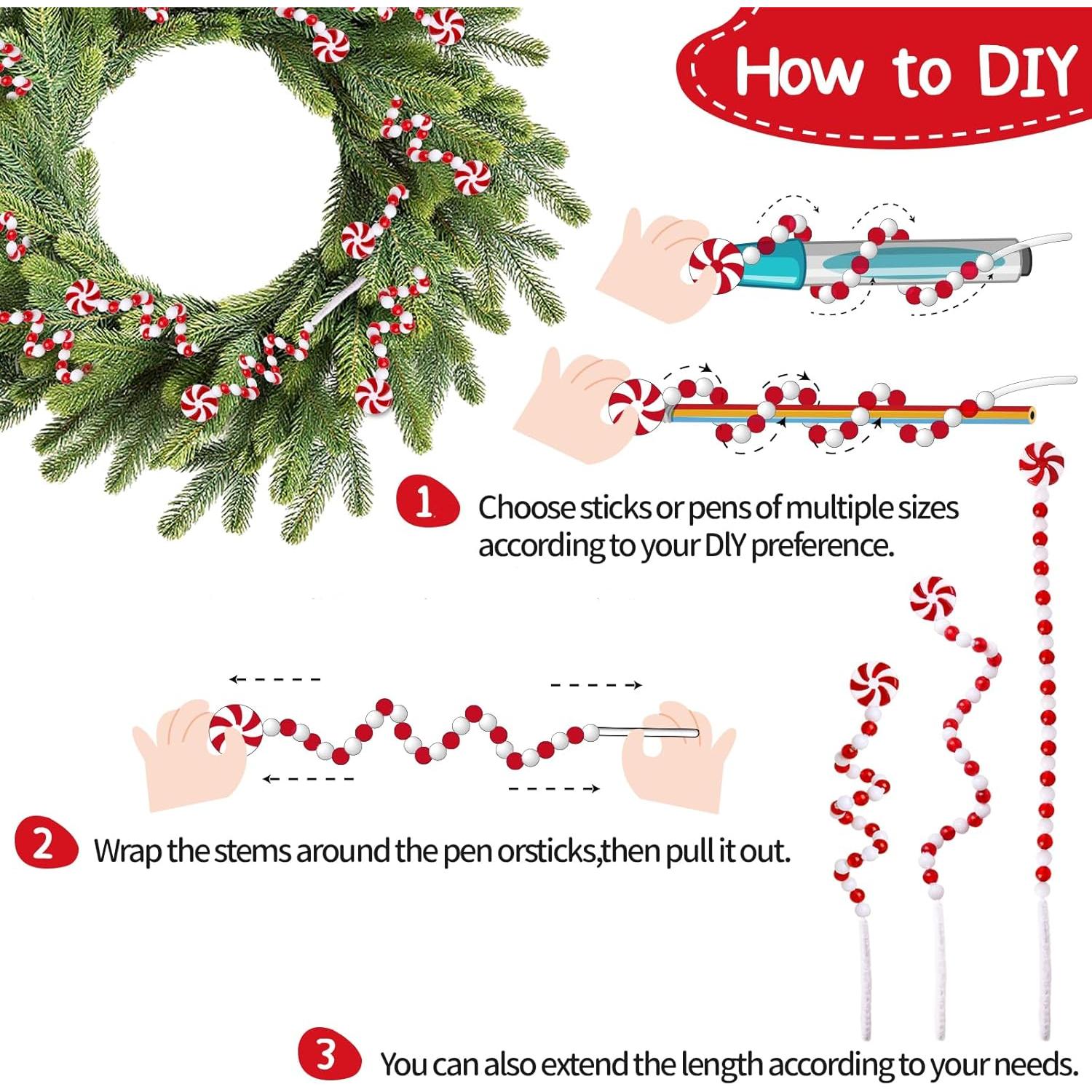 How to DIY

1 Choose sticks or pens of multiple sizes according to your DIY preference.

2 Wrap the stems around the pen orsticks,then pull it out.

3 You can also extend the length according to your needs.