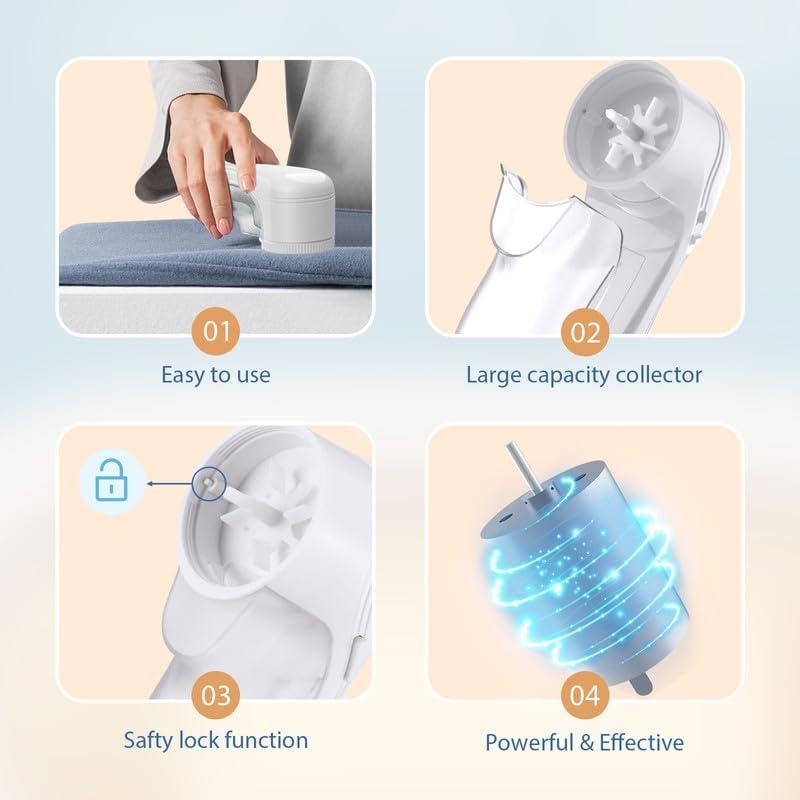 01

Easy to use

02

Large capacity collector

03

Safty lock function

04

Powerful & Effective