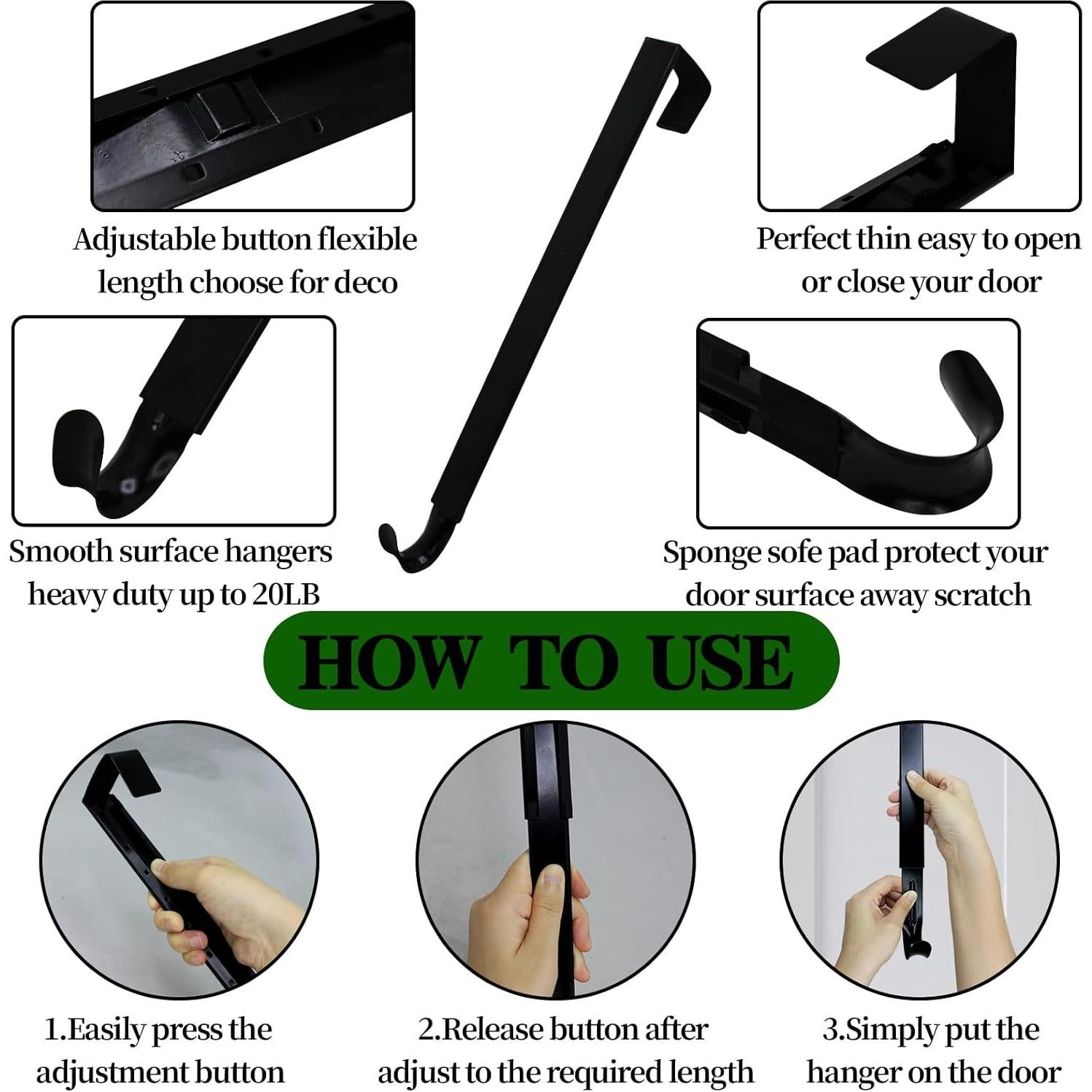 Adjustable button flexible length choose for deco

Perfect thin easy to open or close your door

Smooth surface hangers heavy duty up to 20LB

Sponge sofe pad protect your door surface away scratch

HOW TO USE

1.Easily press the adjustment button

2.Release button after adjust to the required length

3.Simply put the hanger on the door