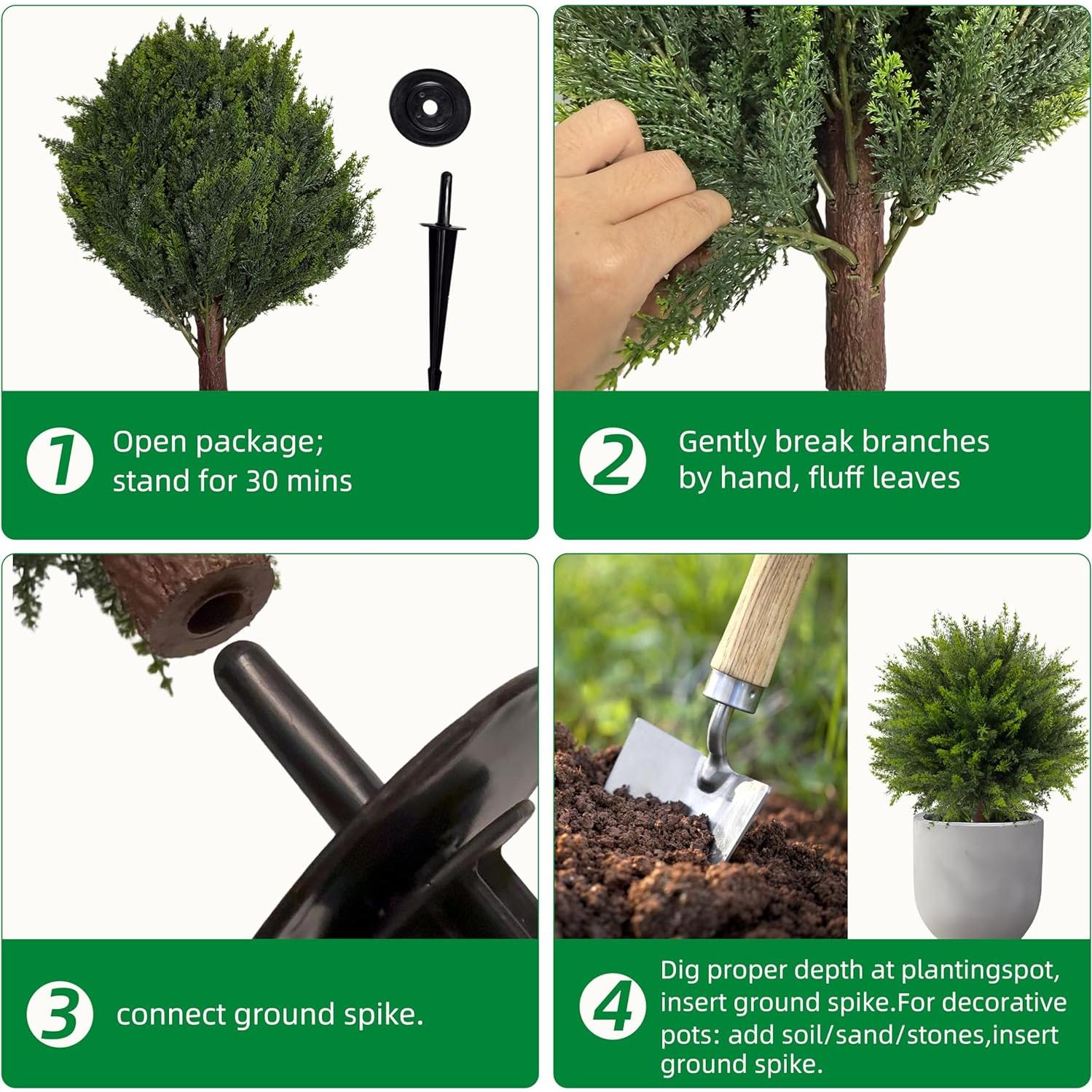 1 Open package; stand for 30 mins

2 Gently break branches by hand, fluff leaves

3 connect ground spike.

4 Dig proper depth at plantingspot, insert ground spike.For decorative pots: add soil/sand/stones,insert ground spike.