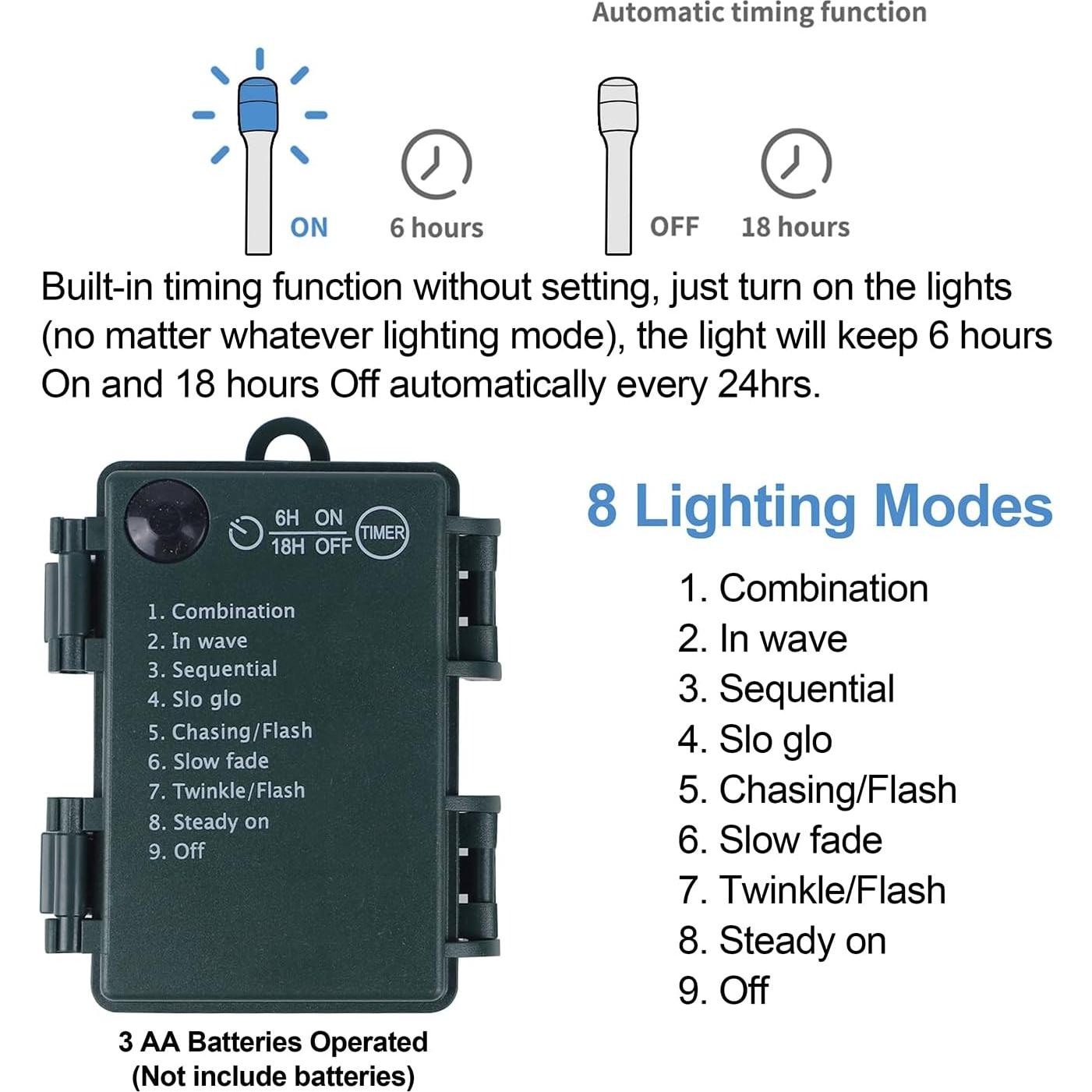 Automatic timing function

ON 6 hours OFF 18 hours

Built-in timing function without setting, just turn on the lights (no matter whatever lighting mode), the light will keep 6 hours On and 18 hours Off automatically every 24hrs.

6H ON
18H OFF
TIMER

1. Combination
2. In wave
3. Sequential
4. Slo glo
5. Chasing/Flash
6. Slow fade
7. Twinkle/Flash
8. Steady on
9. Off

3 AA Batteries Operated
(Not include batteries)

8 Lighting Modes

1. Combination
2. In wave
3. Sequential
4. Slo glo
5. Chasing/Flash
6. Slow fade
7. Twinkle/Flash
8. Steady on
9. Off