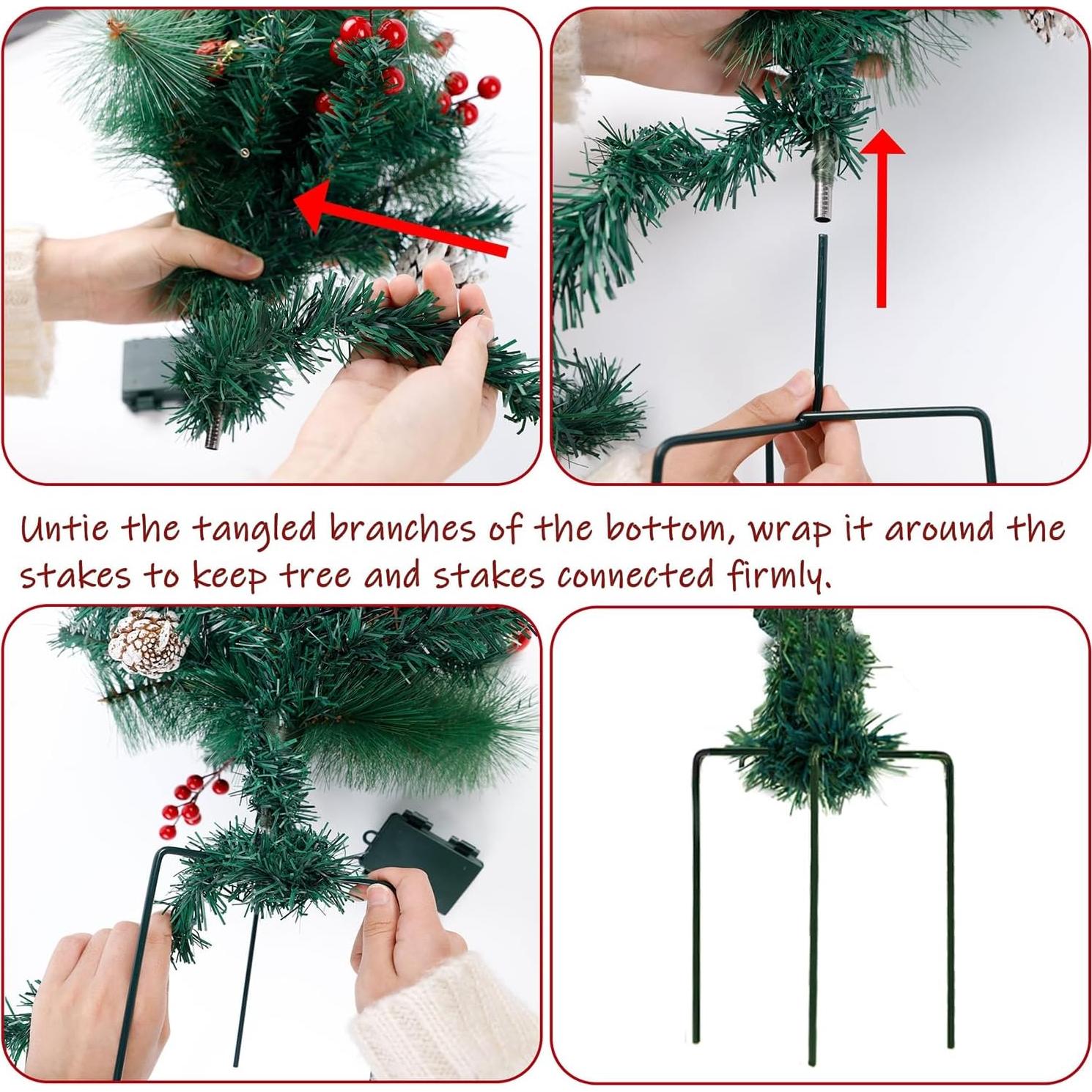 Untie the tangled branches of the bottom, wrap it around the stakes to keep tree and stakes connected firmly.