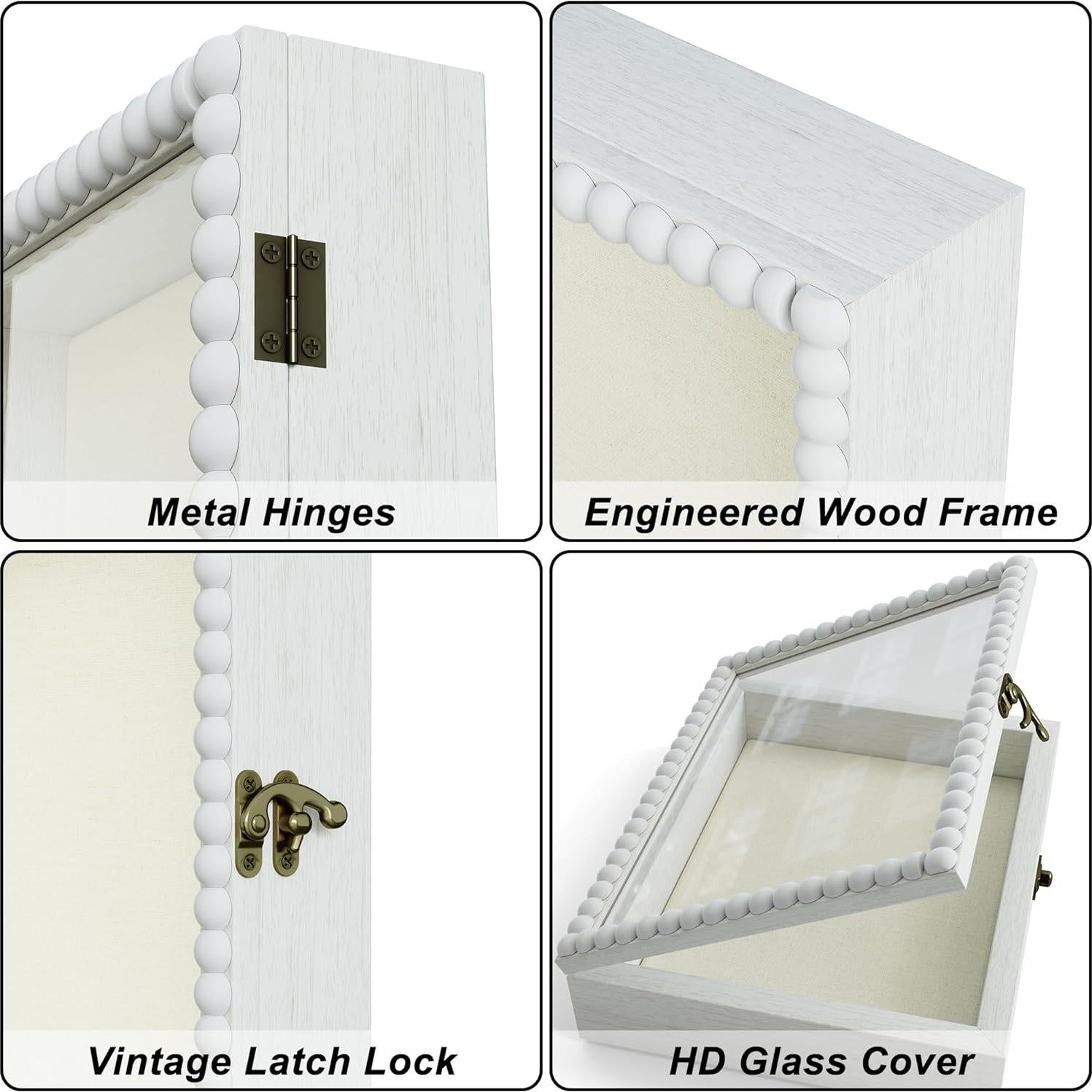 Metal Hinges

Engineered Wood Frame

Vintage Latch Lock

HD Glass Cover