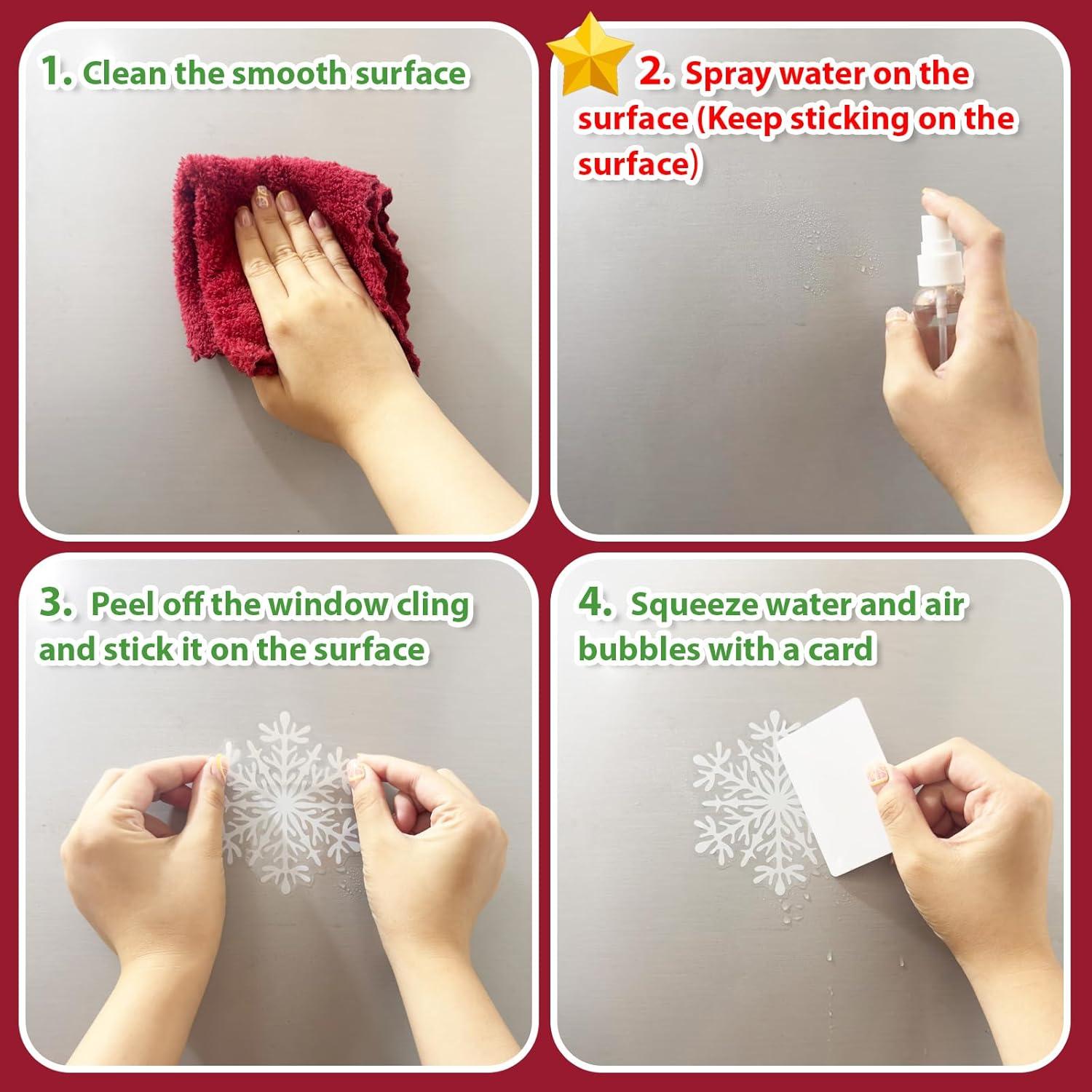 1. Clean the smooth surface

2. Spray water on the surface (Keep sticking on the surface)

3. Peel off the window cling and stick it on the surface

4. Squeeze water and air bubbles with a card