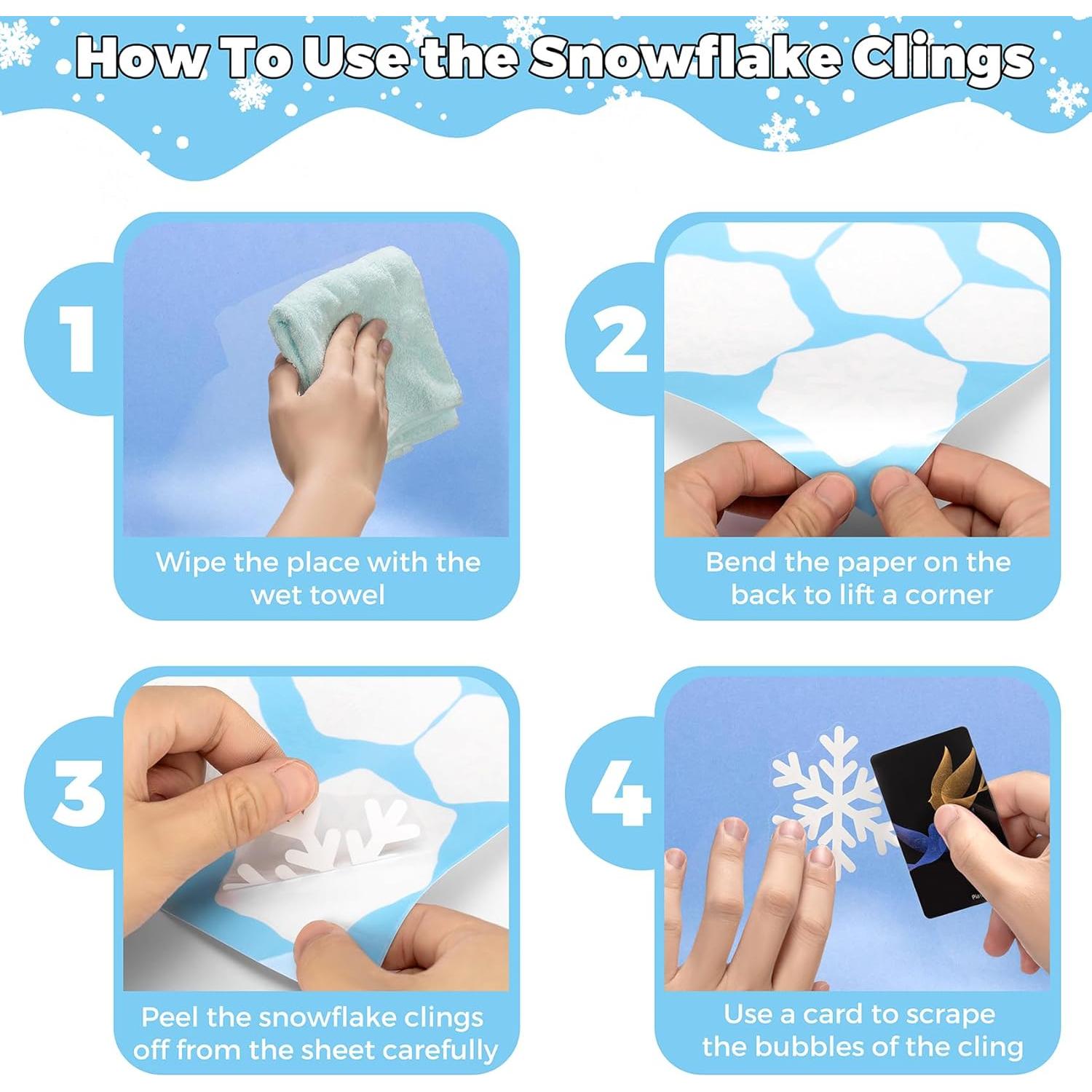 How To Use the Snowflake Clings

1

Wipe the place with the wet towel

2

Bend the paper on the back to lift a corner

3

Peel the snowflake clings off from the sheet carefully

4

Use a card to scrape the bubbles of the cling