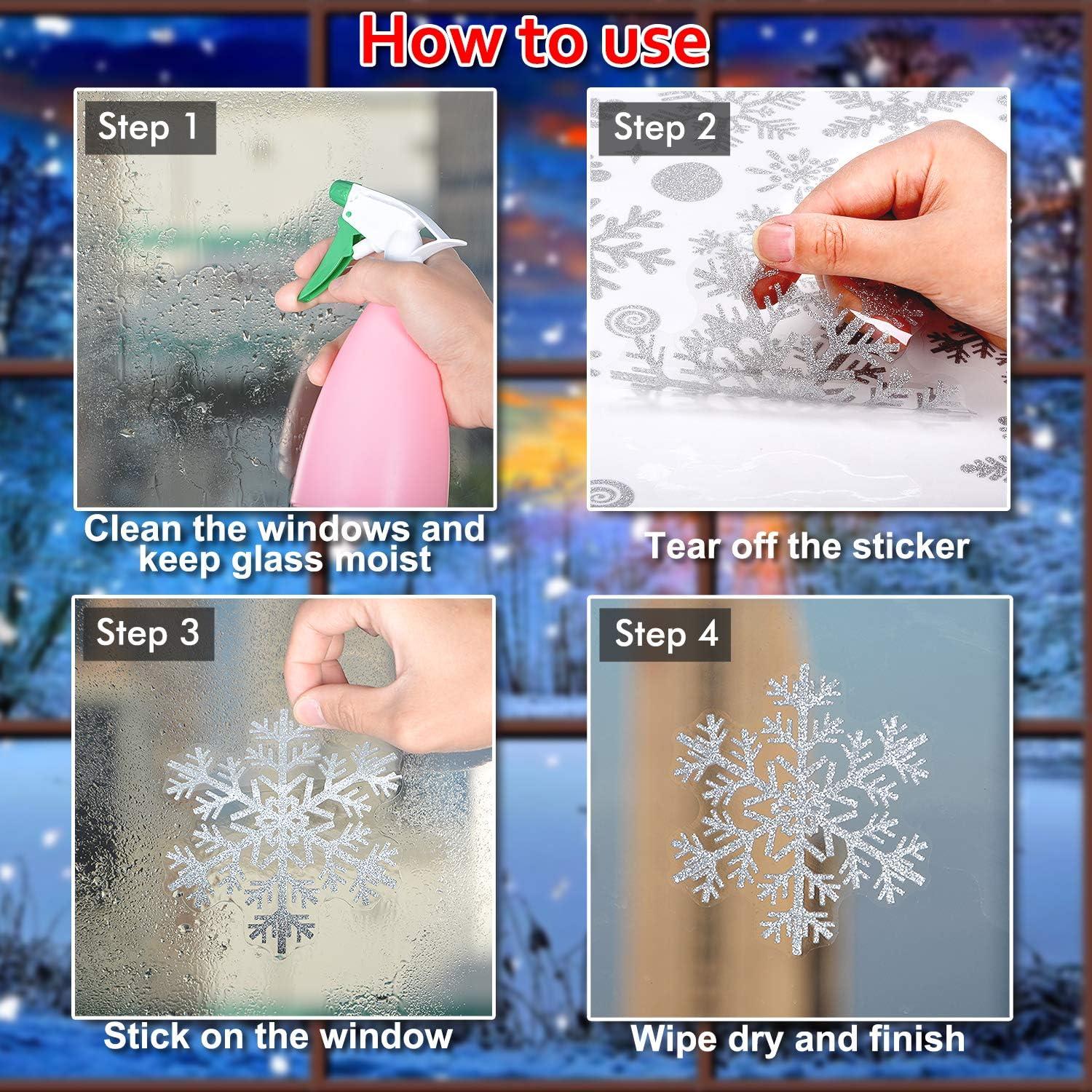 How to use

Step 1

Clean the windows and keep glass moist

Step 2

Tear off the sticker

Step 3

Stick on the window

Step 4

Wipe dry and finish