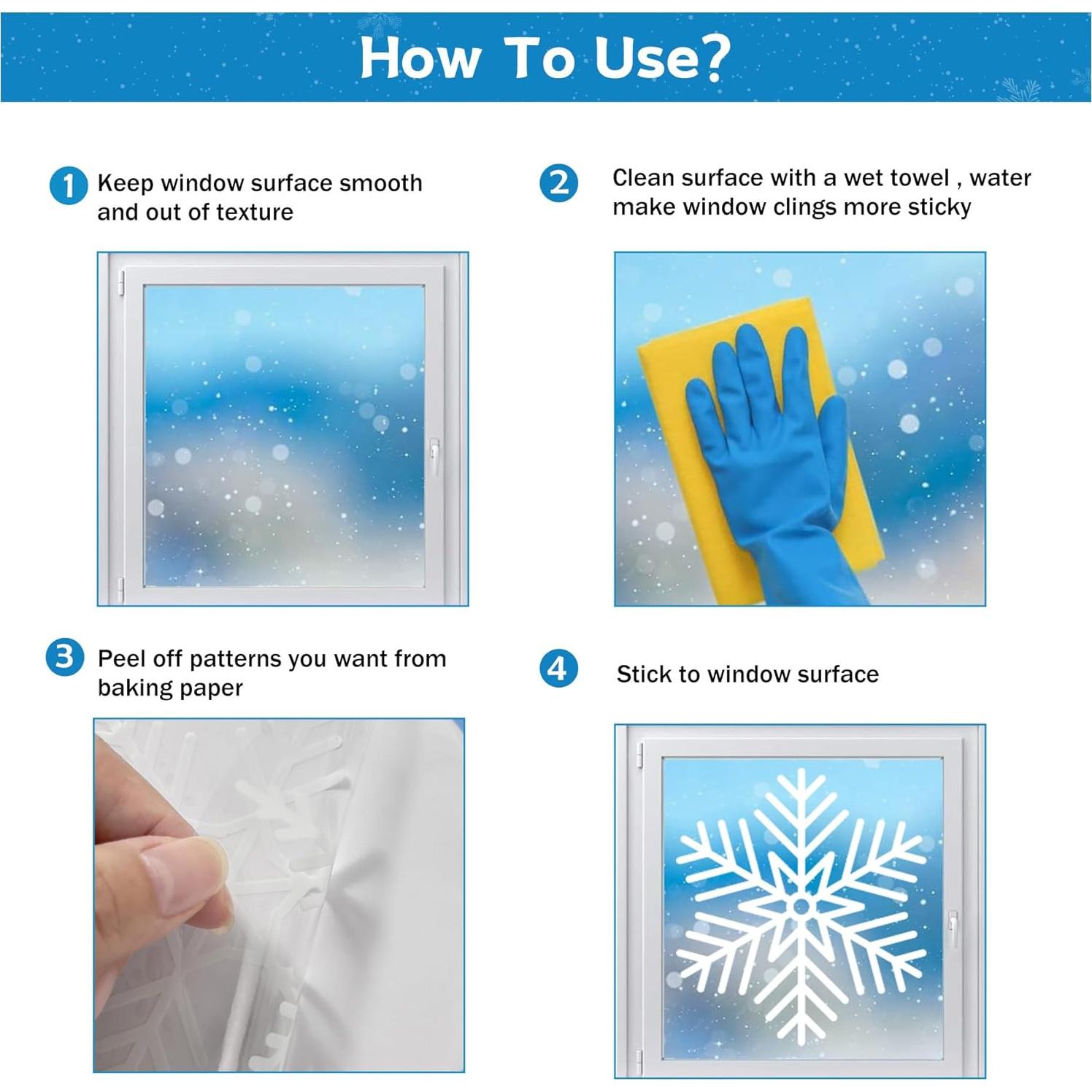 How To Use?

1 Keep window surface smooth and out of texture

2 Clean surface with a wet towel , water make window clings more sticky

3 Peel off patterns you want from baking paper

4 Stick to window surface