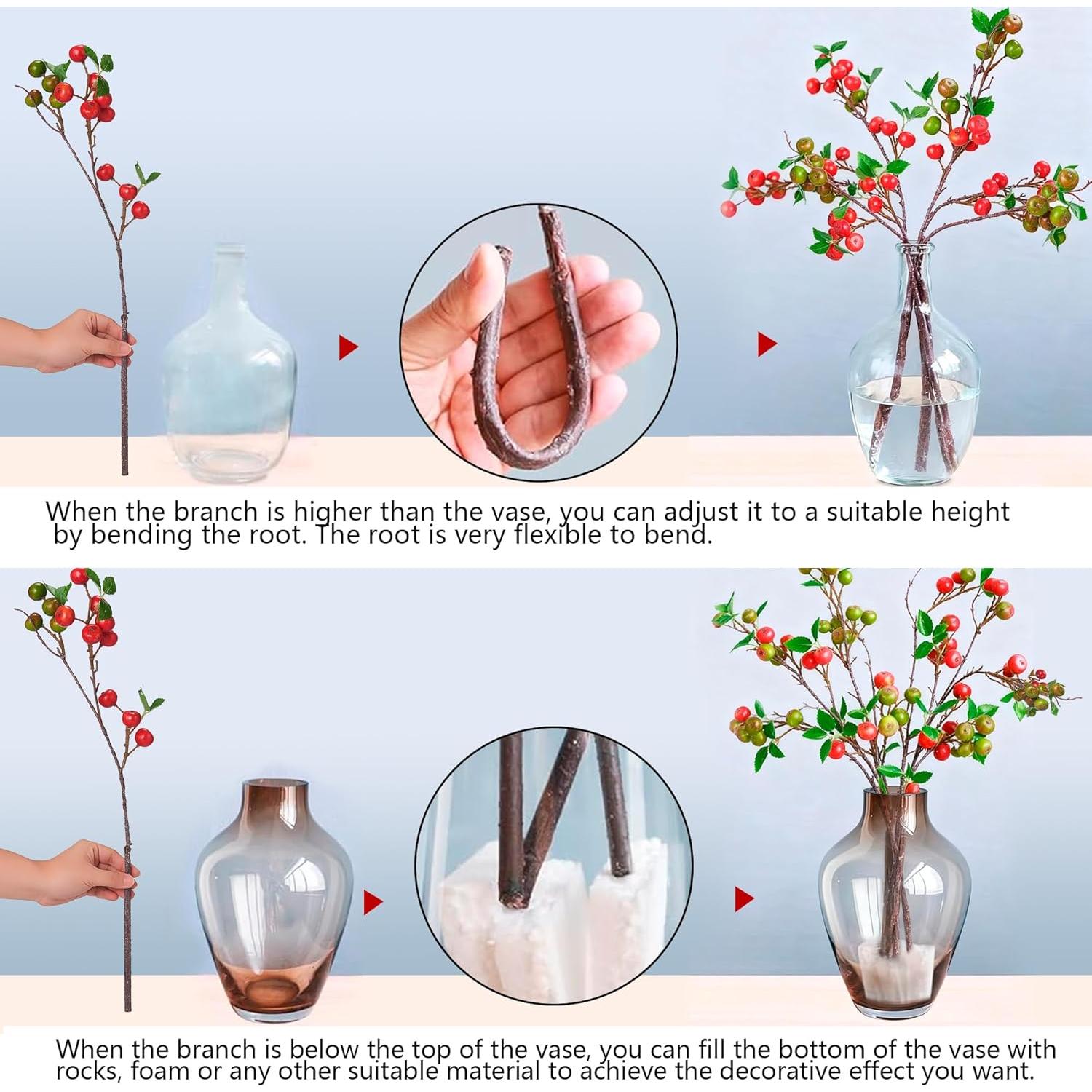 When the branch is higher than the vase, you can adjust it to a suitable height by bending the root. The root is very flexible to bend.

When the branch is below the top of the vase, you can fill the bottom of the vase with rocks, foam or any other suitable material to achieve the decorative effect you want.