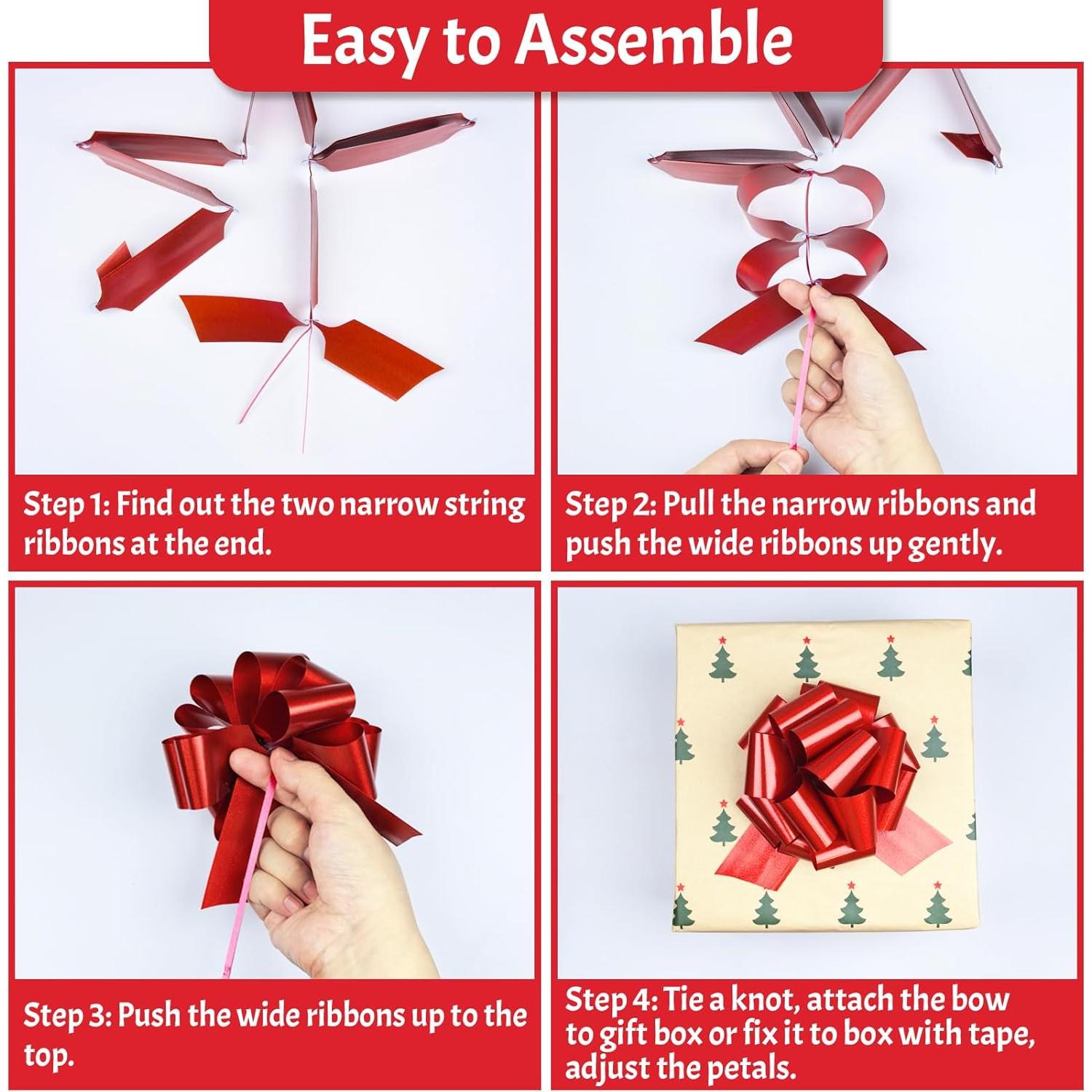 Easy to Assemble

Step 1: Find out the two narrow string ribbons at the end.

Step 2: Pull the narrow ribbons and push the wide ribbons up gently.

Step 3: Push the wide ribbons up to the top.

Step 4: Tie a knot, attach the bow to gift box or fix it to box with tape, adjust the petals.