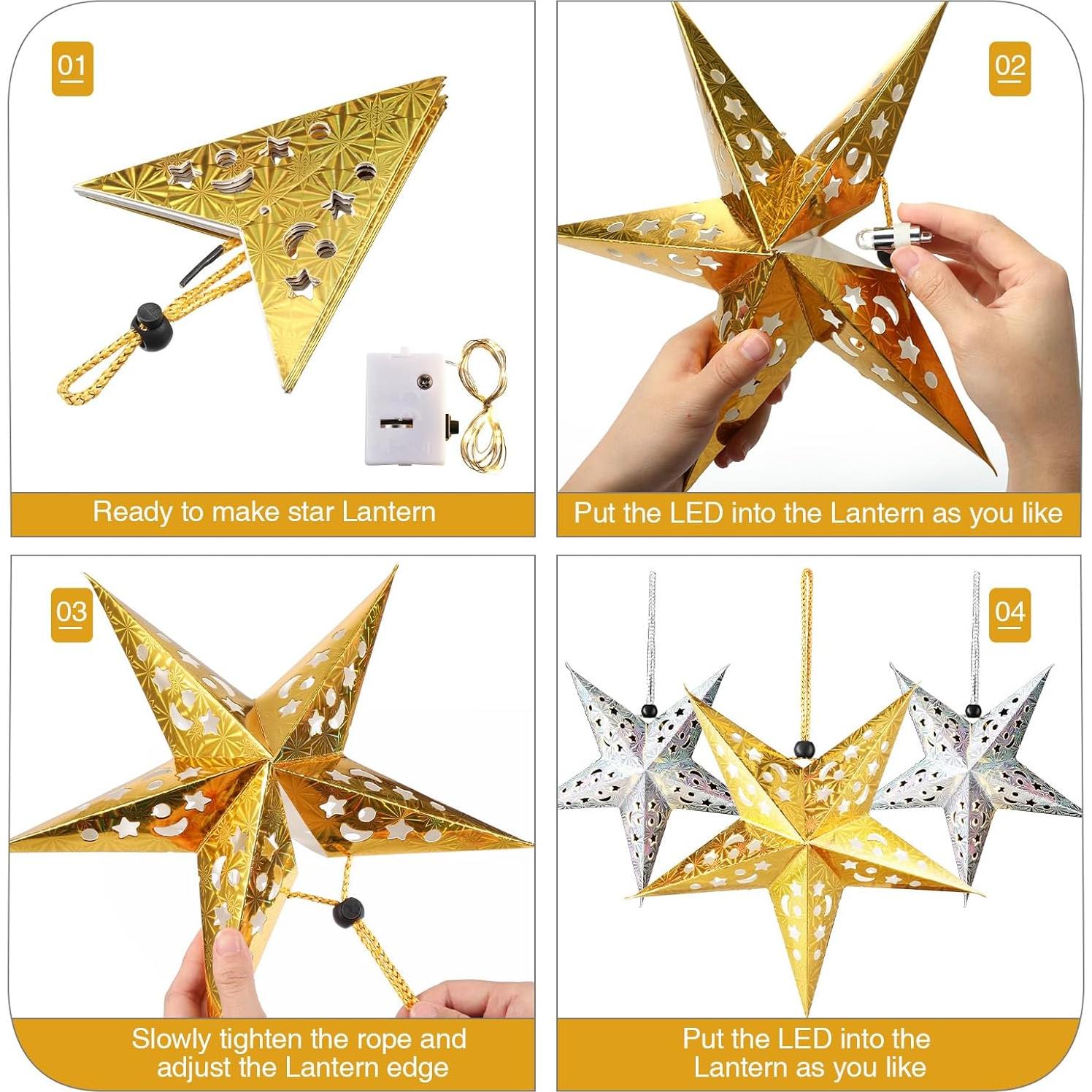 01

Ready to make star Lantern

02

Put the LED into the Lantern as you like

03

Slowly tighten the rope and adjust the Lantern edge

04

Put the LED into the Lantern as you like