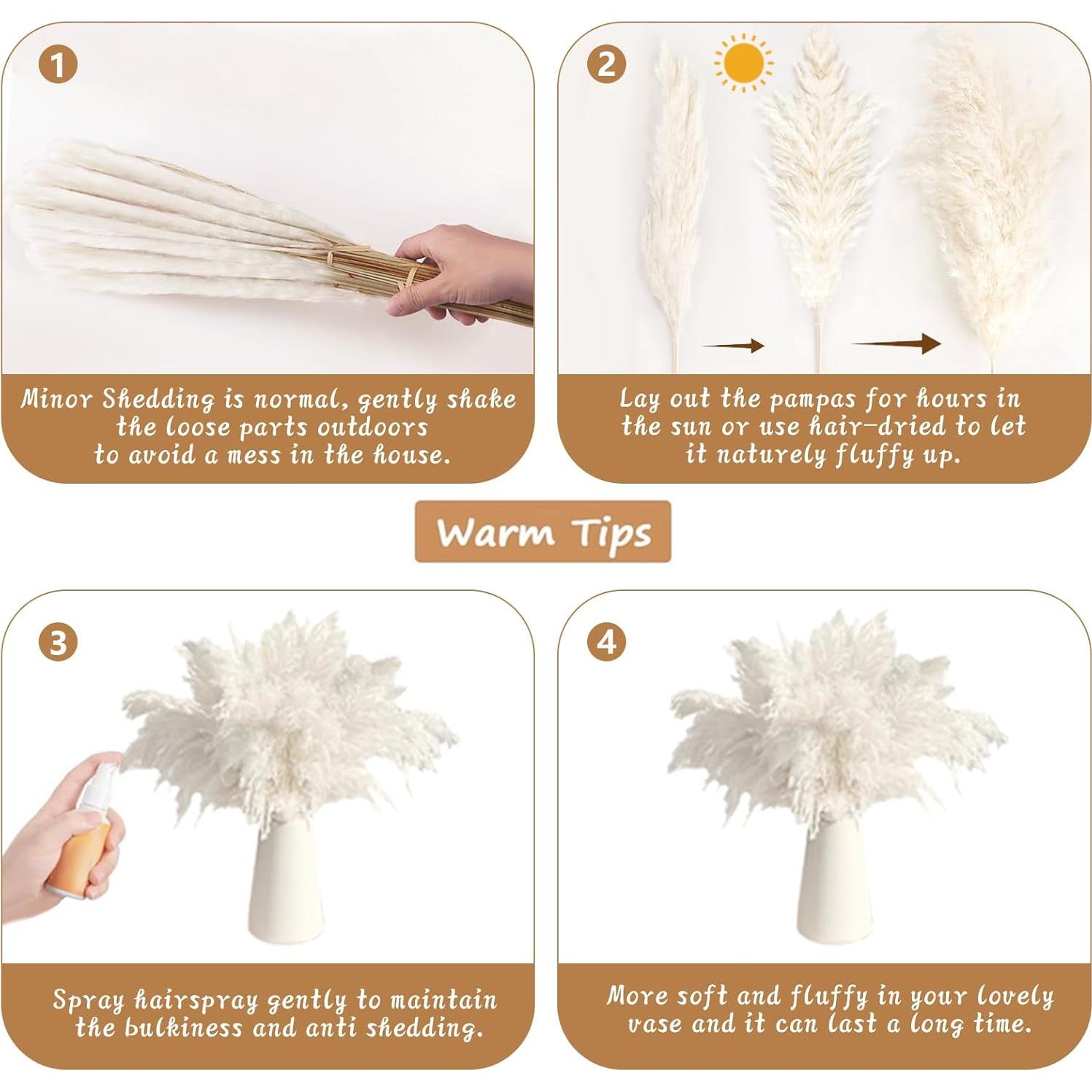 1

Minor Shedding is normal, gently shake the loose parts outdoors to avoid a mess in the house.

2

Lay out the pampas for hours in the sun or use hair-dried to let it naturely fluffy up.

Warm Tips

3

Spray hairspray gently to maintain the bulkiness and anti shedding.

4

More soft and fluffy in your lovely vase and it can last a long time.