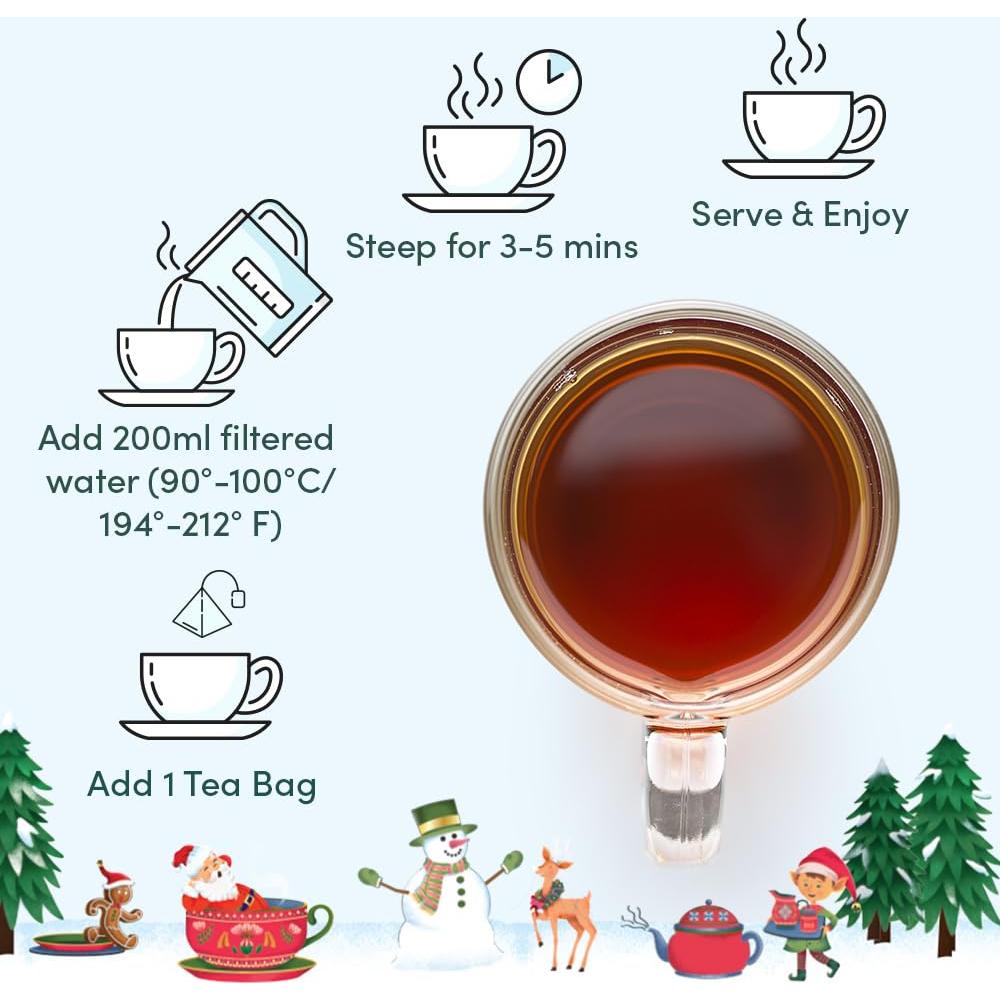 Steep for 3-5 mins

Serve & Enjoy

Add 200ml filtered water (90°-100°C/ 194°-212° F)

Add 1 Tea Bag