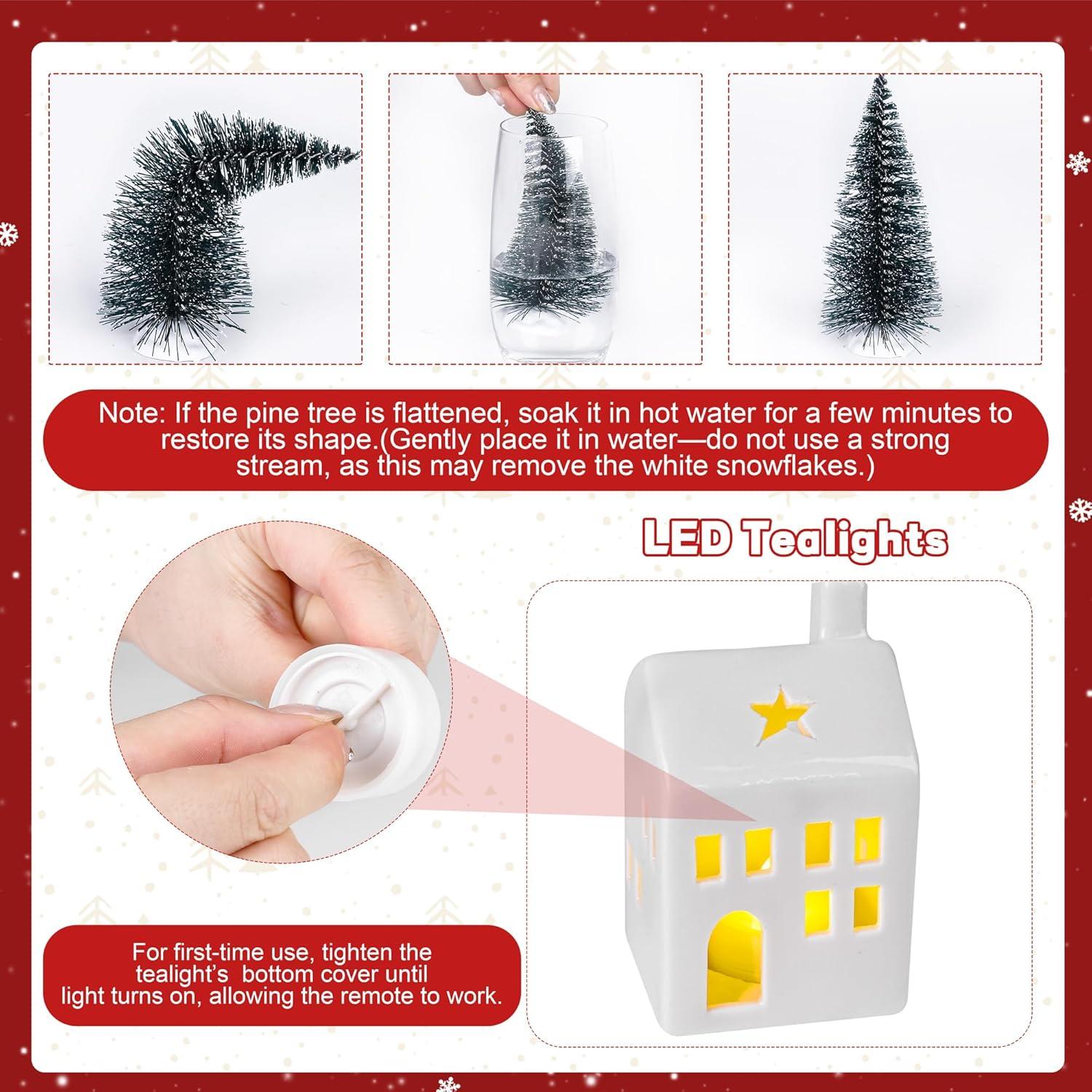 Note: If the pine tree is flattened, soak it in hot water for a few minutes to restore its shape.(Gently place it in water—do not use a strong stream, as this may remove the white snowflakes.)

LED Tealights

For first-time use, tighten the tealight's bottom cover until light turns on, allowing the remote to work.