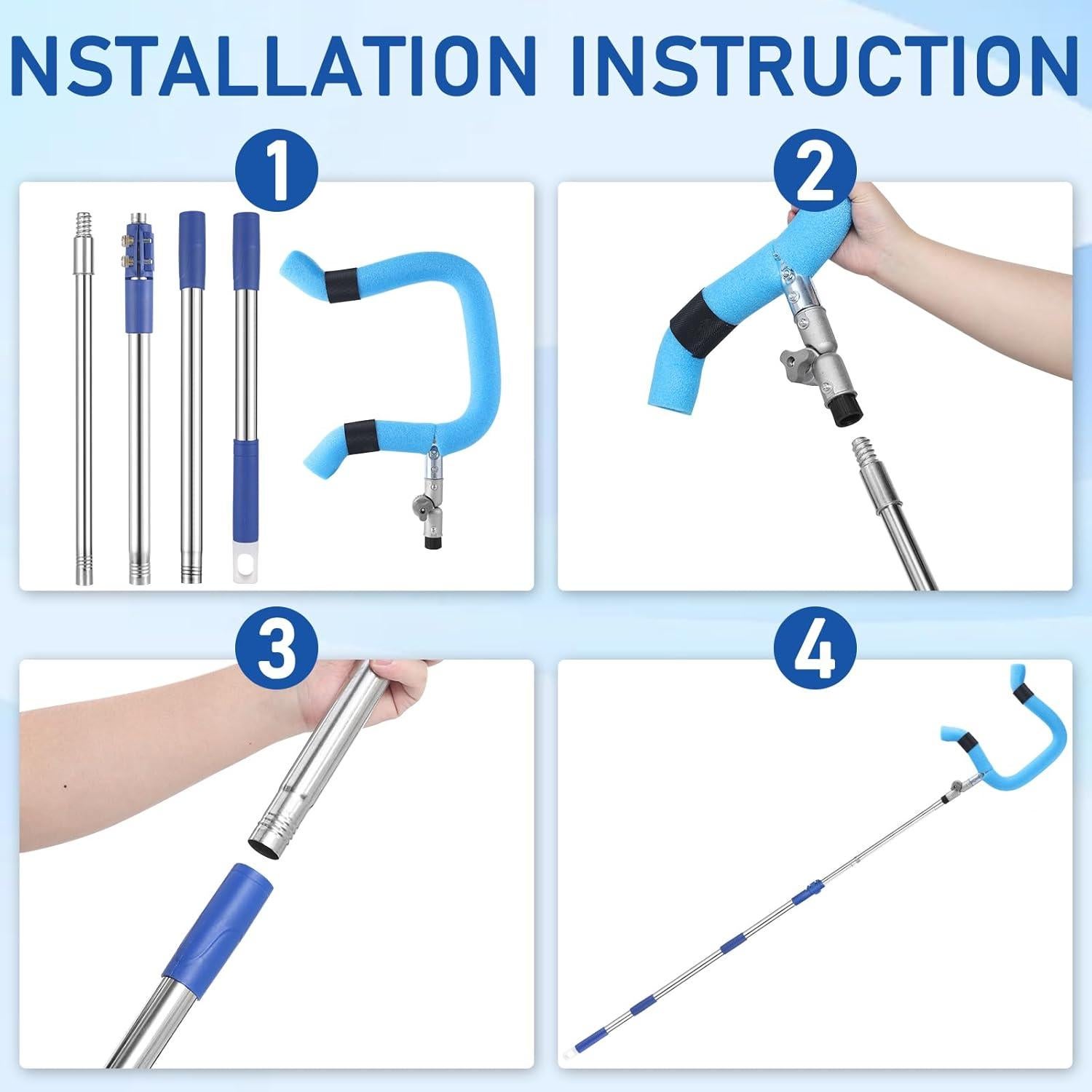 NSTALLATION INSTRUCTION

1

2

3

4