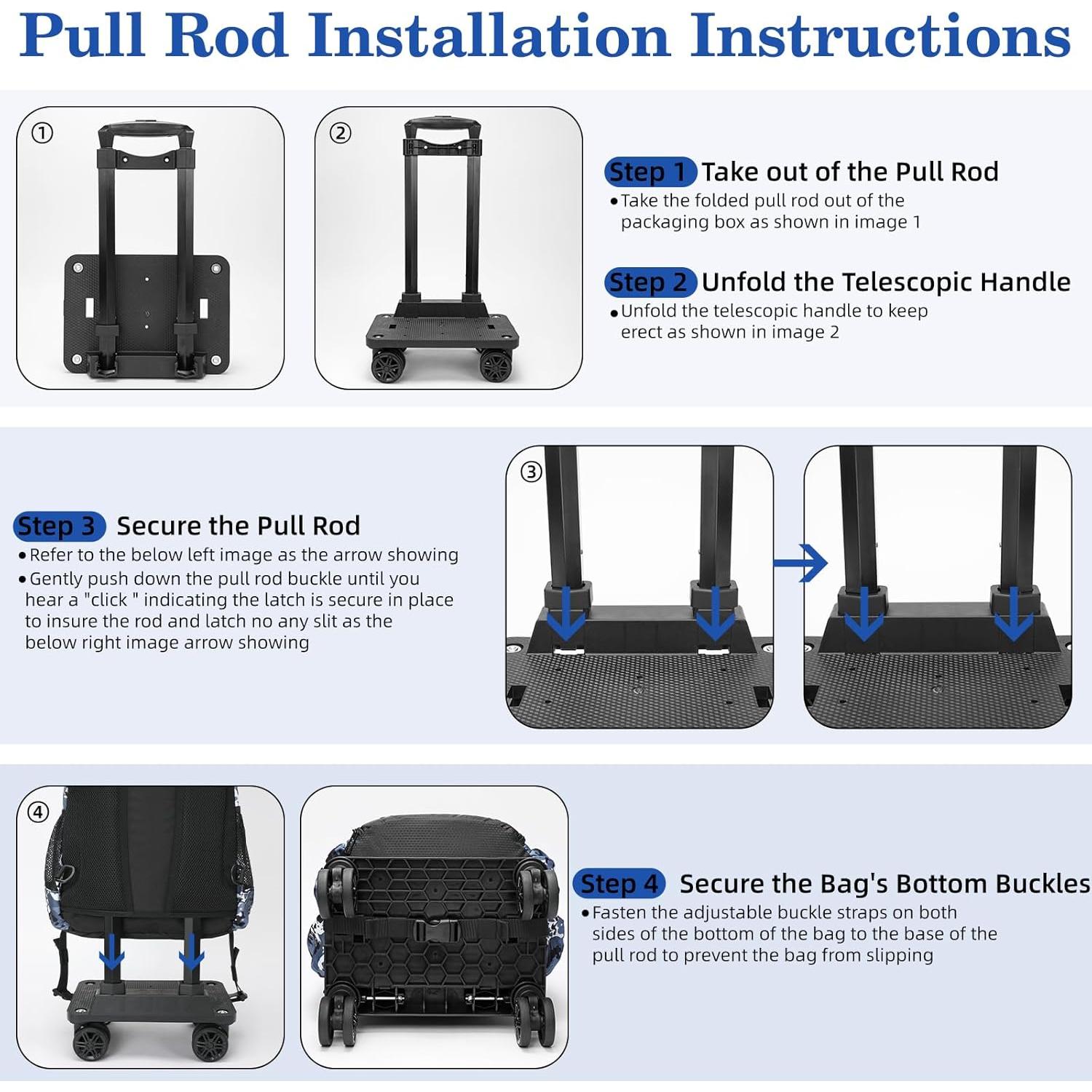 Pull Rod Installation Instructions

①

②

Step 1 Take out of the Pull Rod
• Take the folded pull rod out of the packaging box as shown in image 1

Step 2 Unfold the Telescopic Handle
• Unfold the telescopic handle to keep erect as shown in image 2

Step 3 Secure the Pull Rod
• Refer to the below left image as the arrow showing
• Gently push down the pull rod buckle until you hear a "click " indicating the latch is secure in place to insure the rod and latch no any slit as the below right image arrow showing

③

④

Step 4 Secure the Bag's Bottom Buckles
• Fasten the adjustable buckle straps on both sides of the bottom of the bag to the base of the pull rod to prevent the bag from slipping