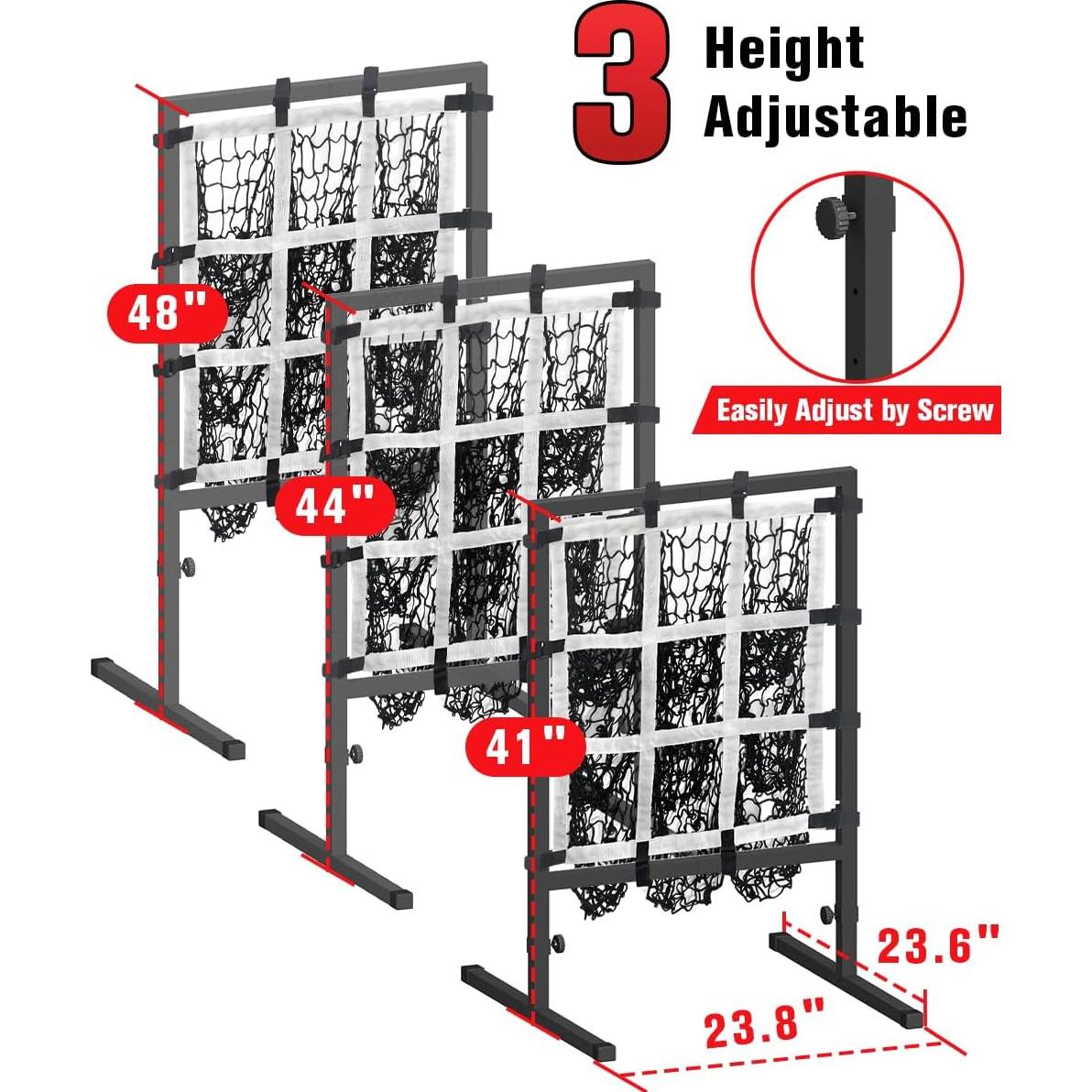 3 Height Adjustable

Easily Adjust by Screw

48"

44"

41"

23.6"

23.8"