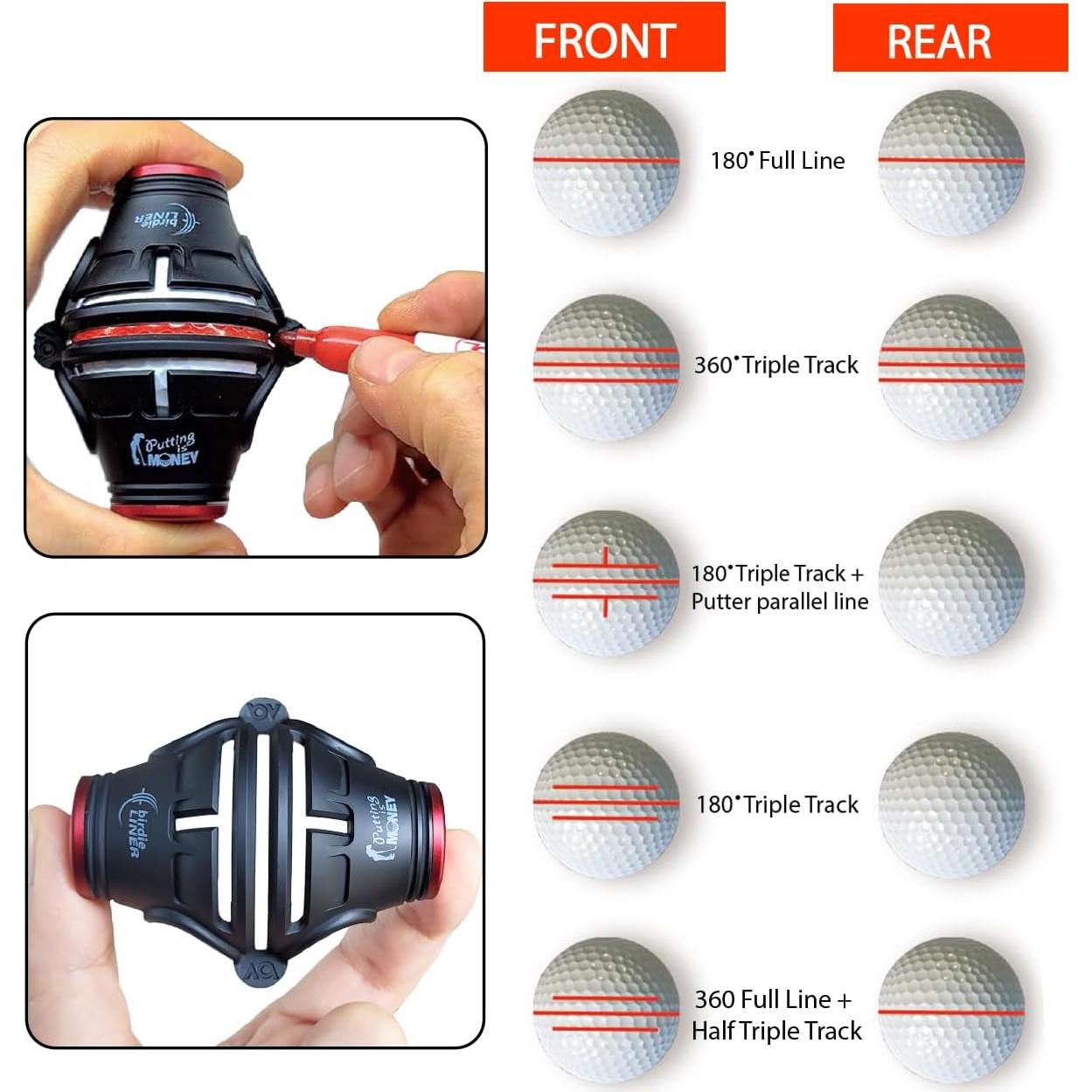 FRONT

REAR

birdie LINER

Putting is MONEY

birdie LINER

Putting is MONEY

180° Full Line

360° Triple Track

180° Triple Track + Putter parallel line

180° Triple Track

360 Full Line + Half Triple Track