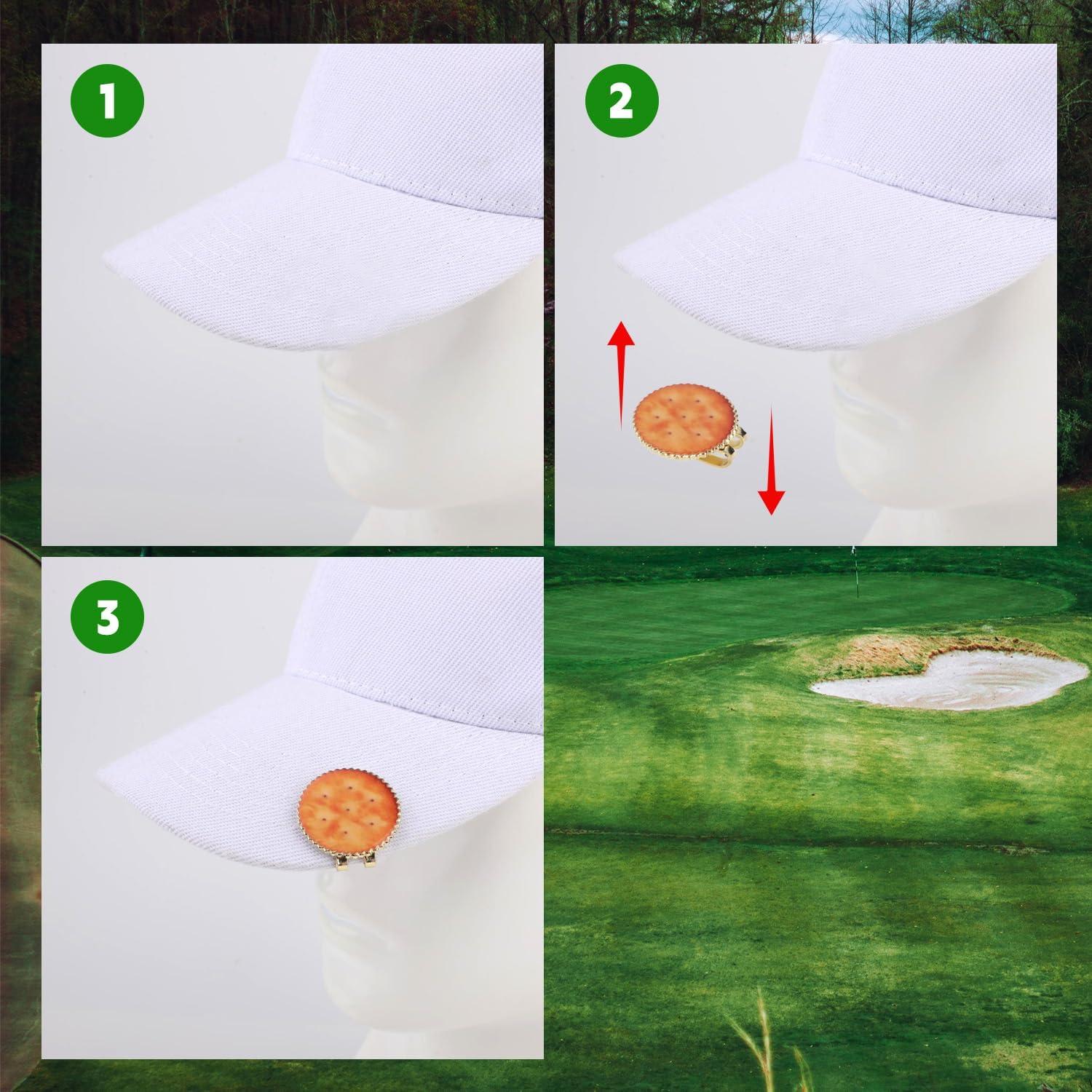 1

2

3