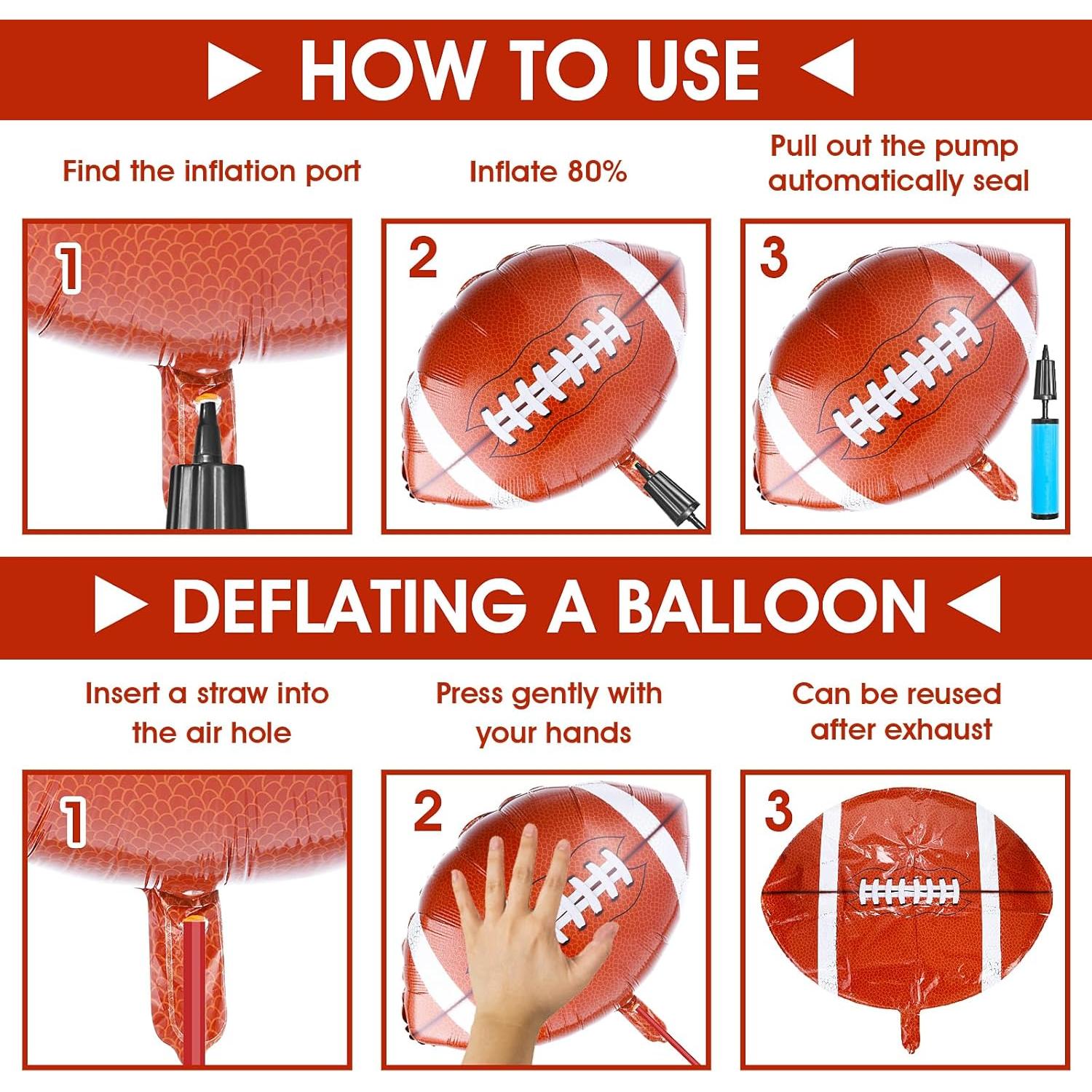 HOW TO USE

Find the inflation port

Inflate 80%

Pull out the pump automatically seal

1

2

3

DEFLATING A BALLOON

Insert a straw into the air hole

Press gently with your hands

Can be reused after exhaust

1

2

3