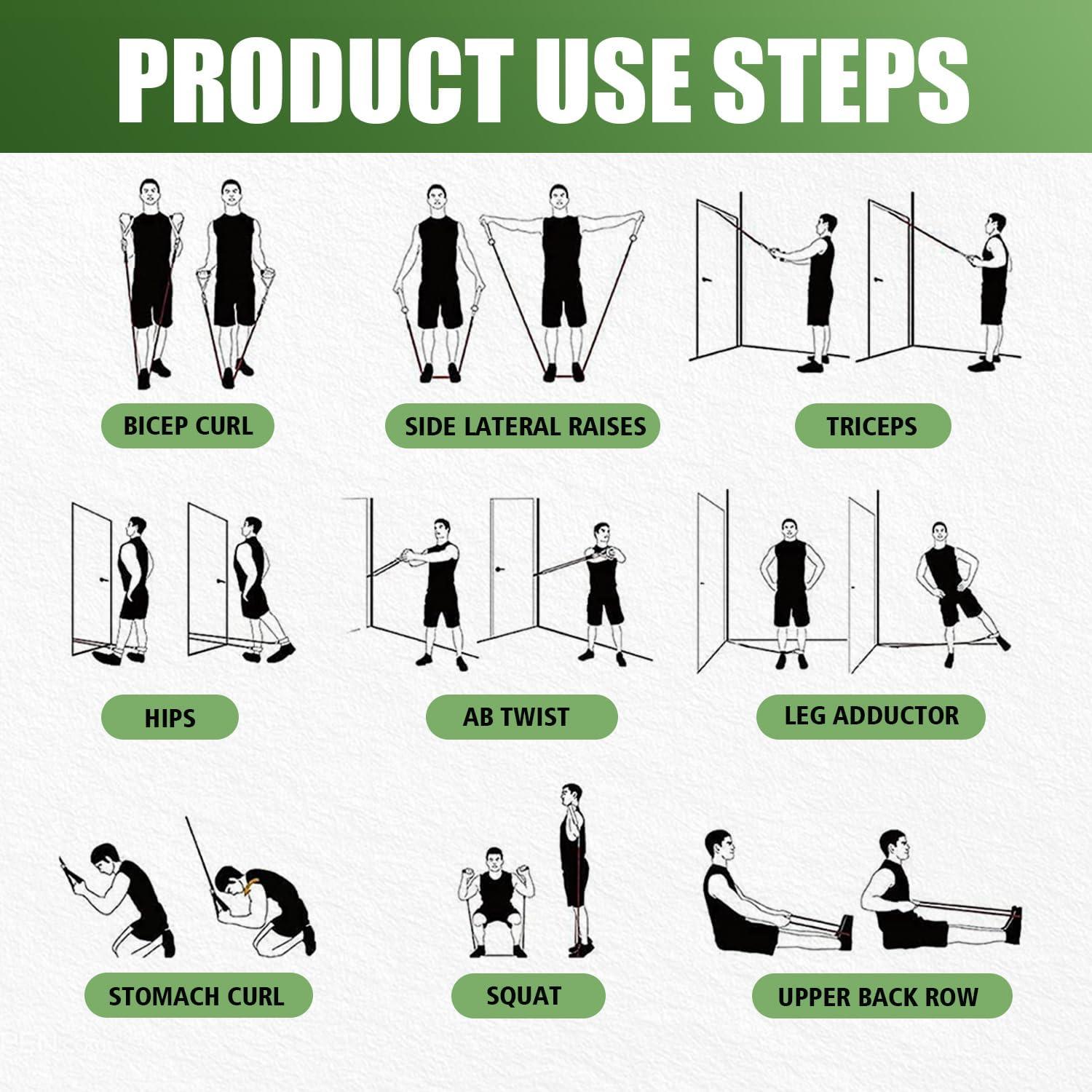 PRODUCT USE STEPS

BICEP CURL

SIDE LATERAL RAISES

TRICEPS

HIPS

AB TWIST

LEG ADDUCTOR

STOMACH CURL

SQUAT

UPPER BACK ROW