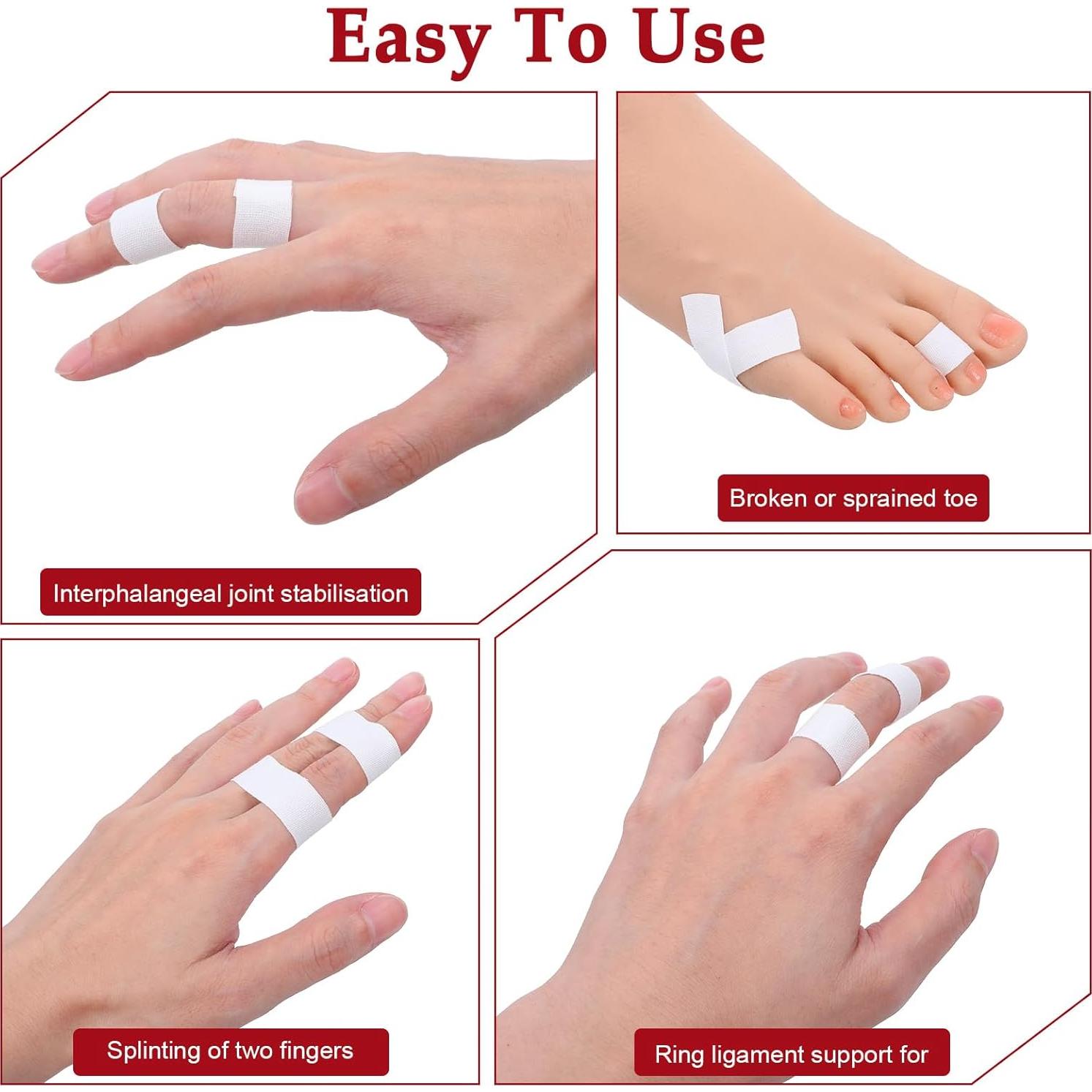 Easy To Use

Interphalangeal joint stabilisation

Broken or sprained toe

Splinting of two fingers

Ring ligament support for