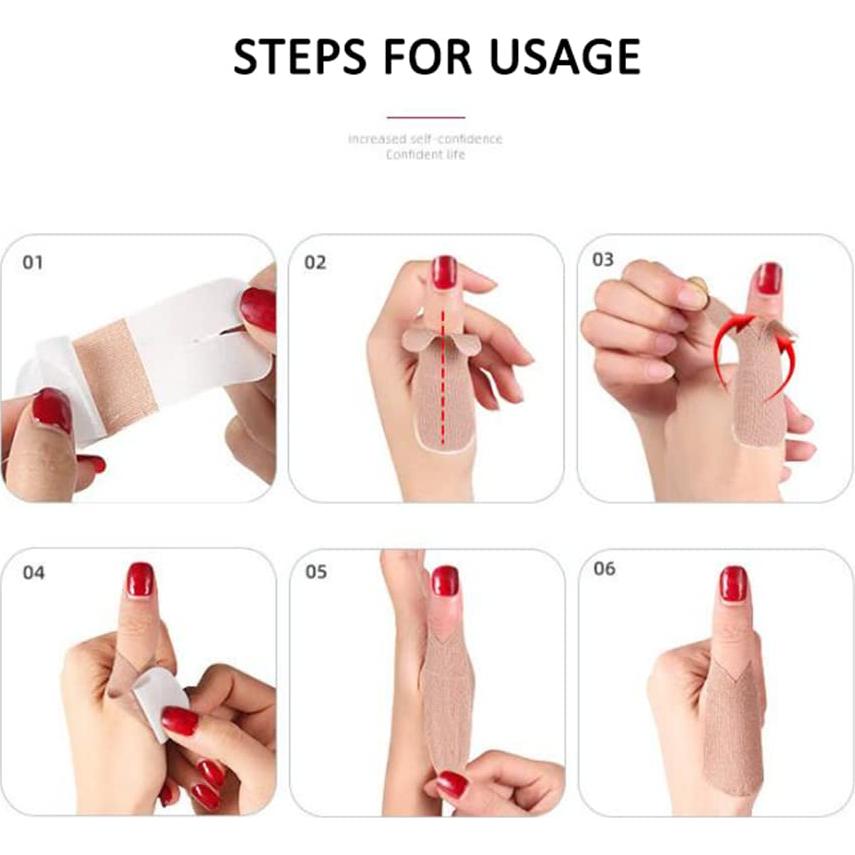 STEPS FOR USAGE

Increased self-confidence
Confident life

01

02

03

04

05

06