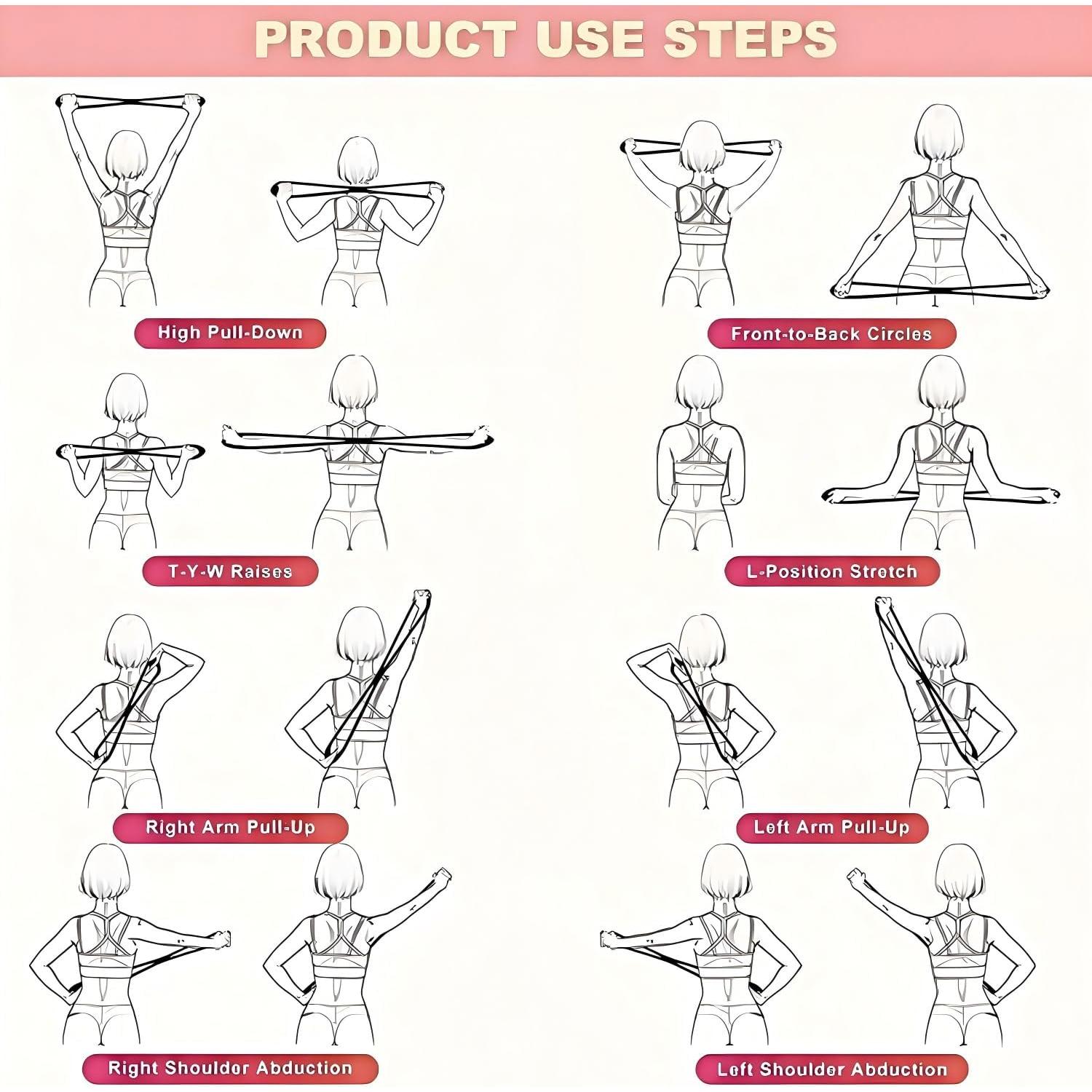 PRODUCT USE STEPS

High Pull-Down

Front-to-Back Circles

T-Y-W Raises

L-Position Stretch

Right Arm Pull-Up

Left Arm Pull-Up

Right Shoulder Abduction

Left Shoulder Abduction