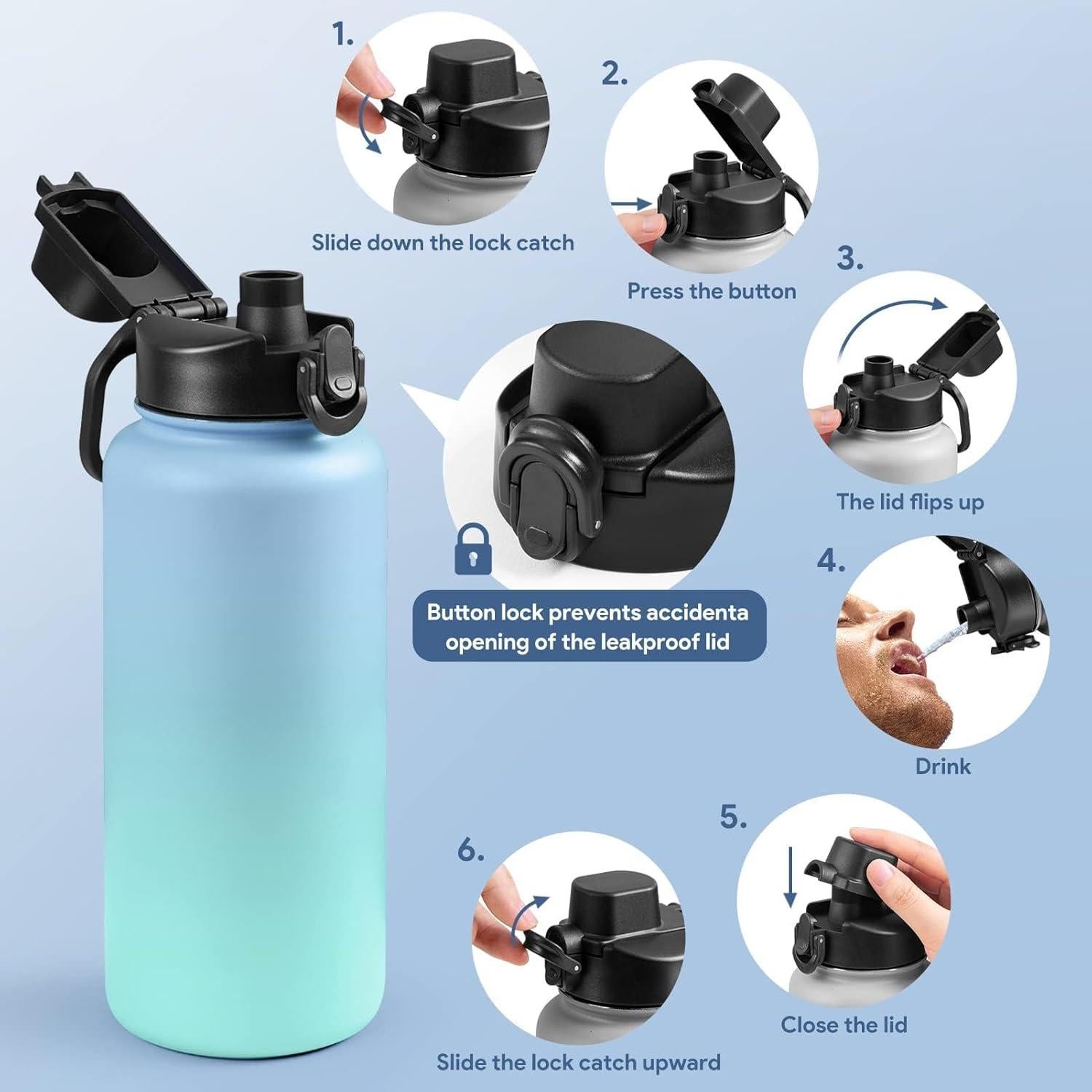 1.

Slide down the lock catch

2.

Press the button

3.

The lid flips up

Button lock prevents accidenta opening of the leakproof lid

4.

Drink

5.

Close the lid

6.

Slide the lock catch upward