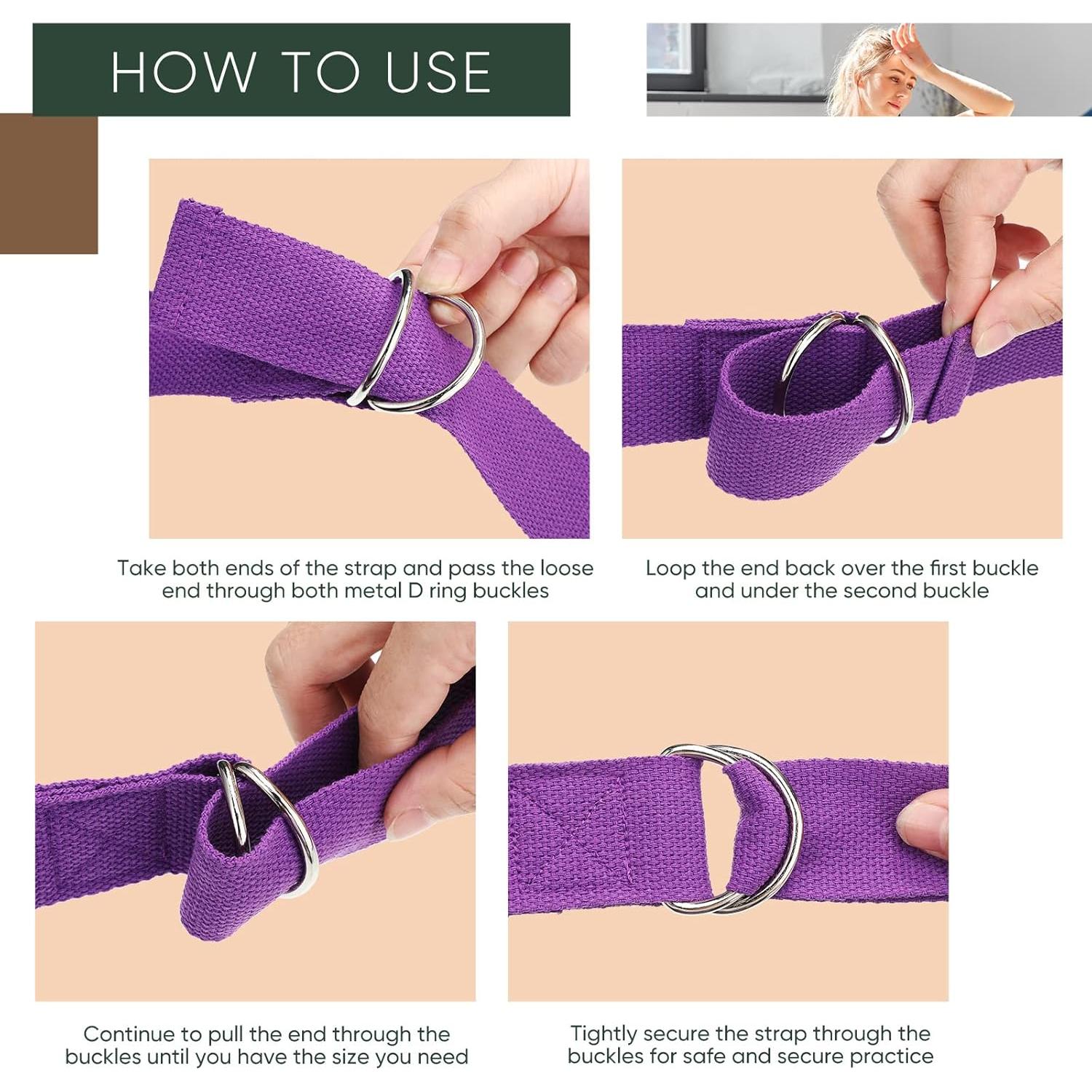 HOW TO USE

Take both ends of the strap and pass the loose end through both metal D ring buckles

Loop the end back over the first buckle and under the second buckle

Continue to pull the end through the buckles until you have the size you need

Tightly secure the strap through the buckles for safe and secure practice