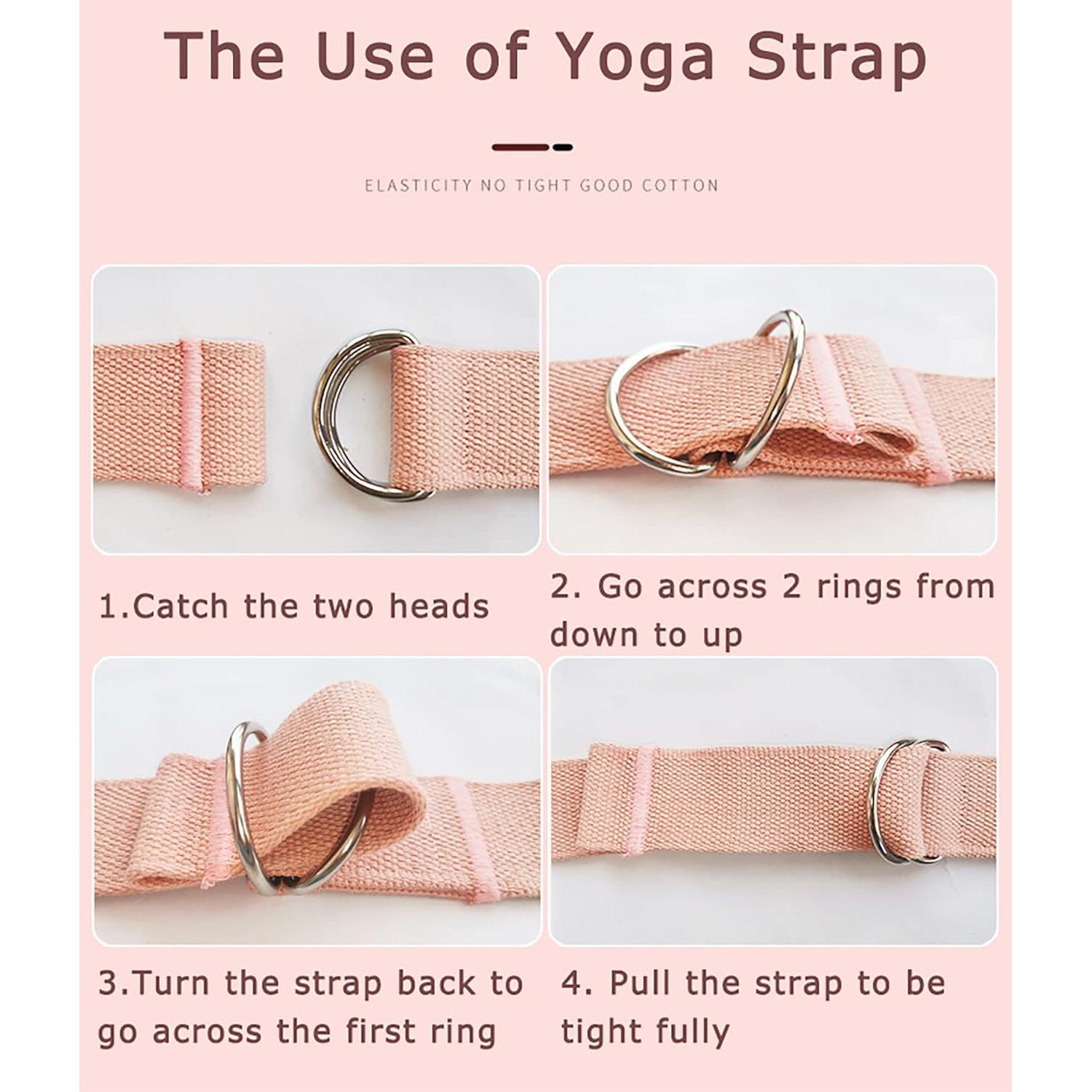 The Use of Yoga Strap

ELASTICITY NO TIGHT GOOD COTTON

1.Catch the two heads

2. Go across 2 rings from down to up

3.Turn the strap back to go across the first ring

4. Pull the strap to be tight fully