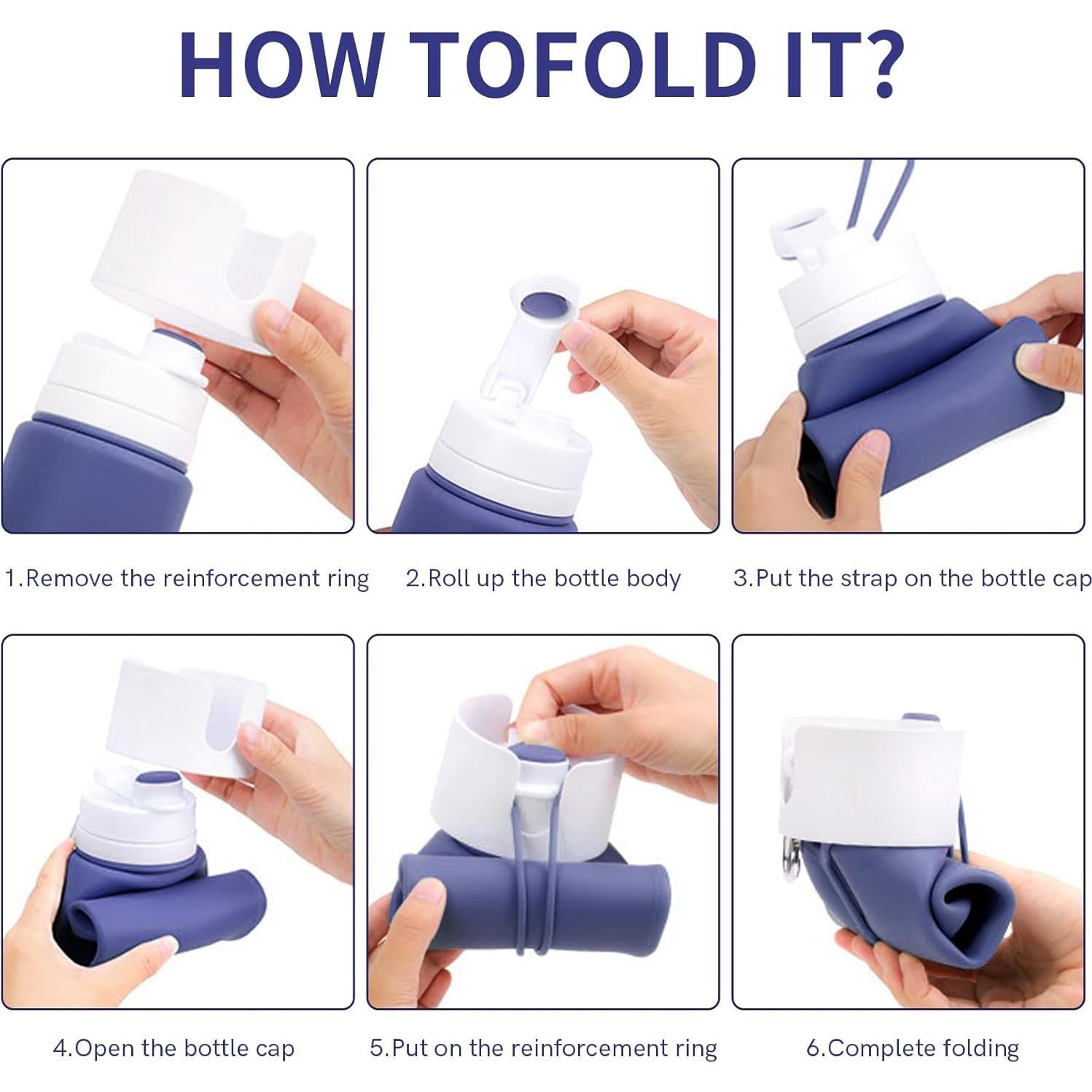 HOW TOFOLD IT?

1.Remove the reinforcement ring

2.Roll up the bottle body

3.Put the strap on the bottle cap

4.Open the bottle cap

5.Put on the reinforcement ring

6.Complete folding