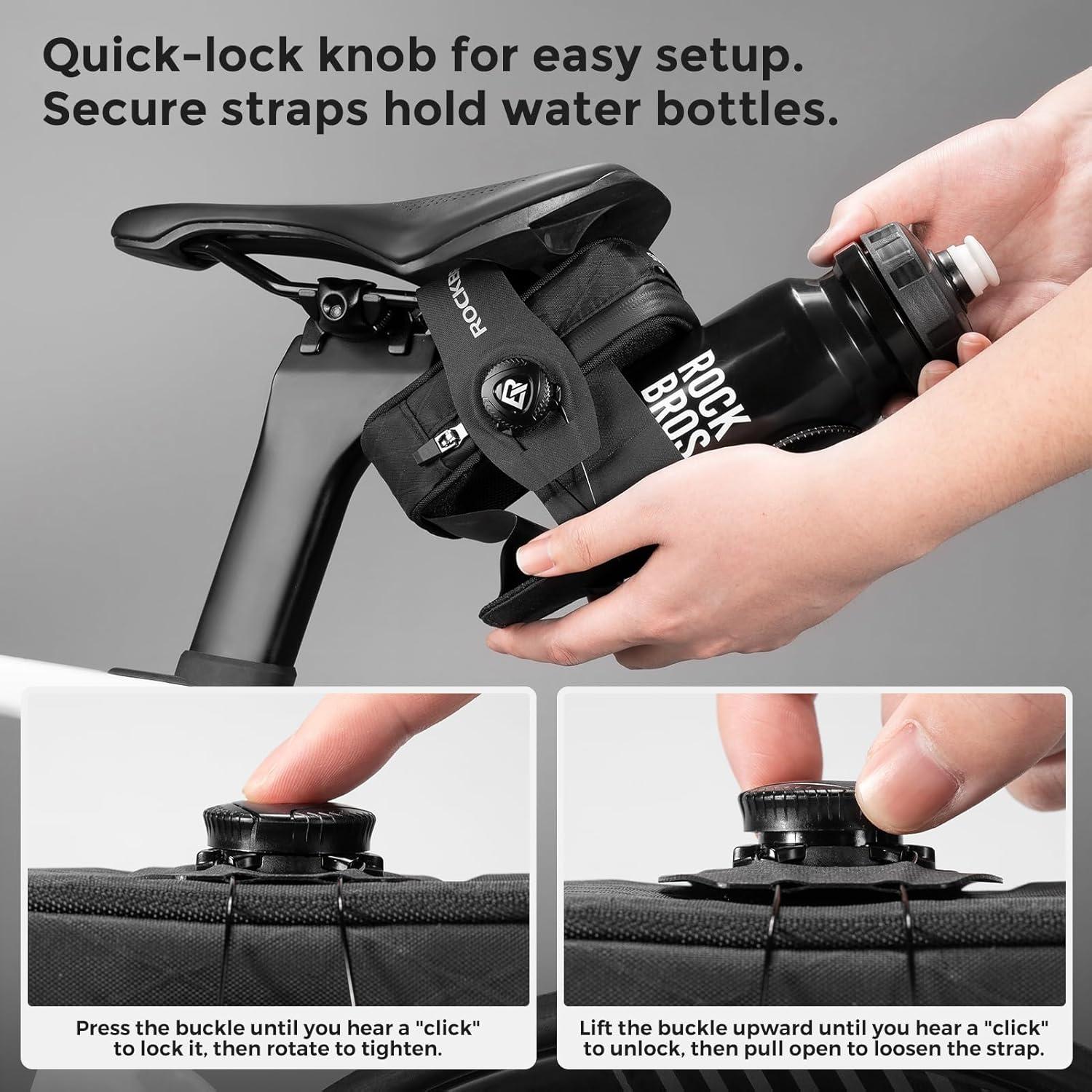 Quick-lock knob for easy setup.
Secure straps hold water bottles.

ROCKBR

ROCK BROS

Press the buckle until you hear a "click" to lock it, then rotate to tighten.

Lift the buckle upward until you hear a "click" to unlock, then pull open to loosen the strap.