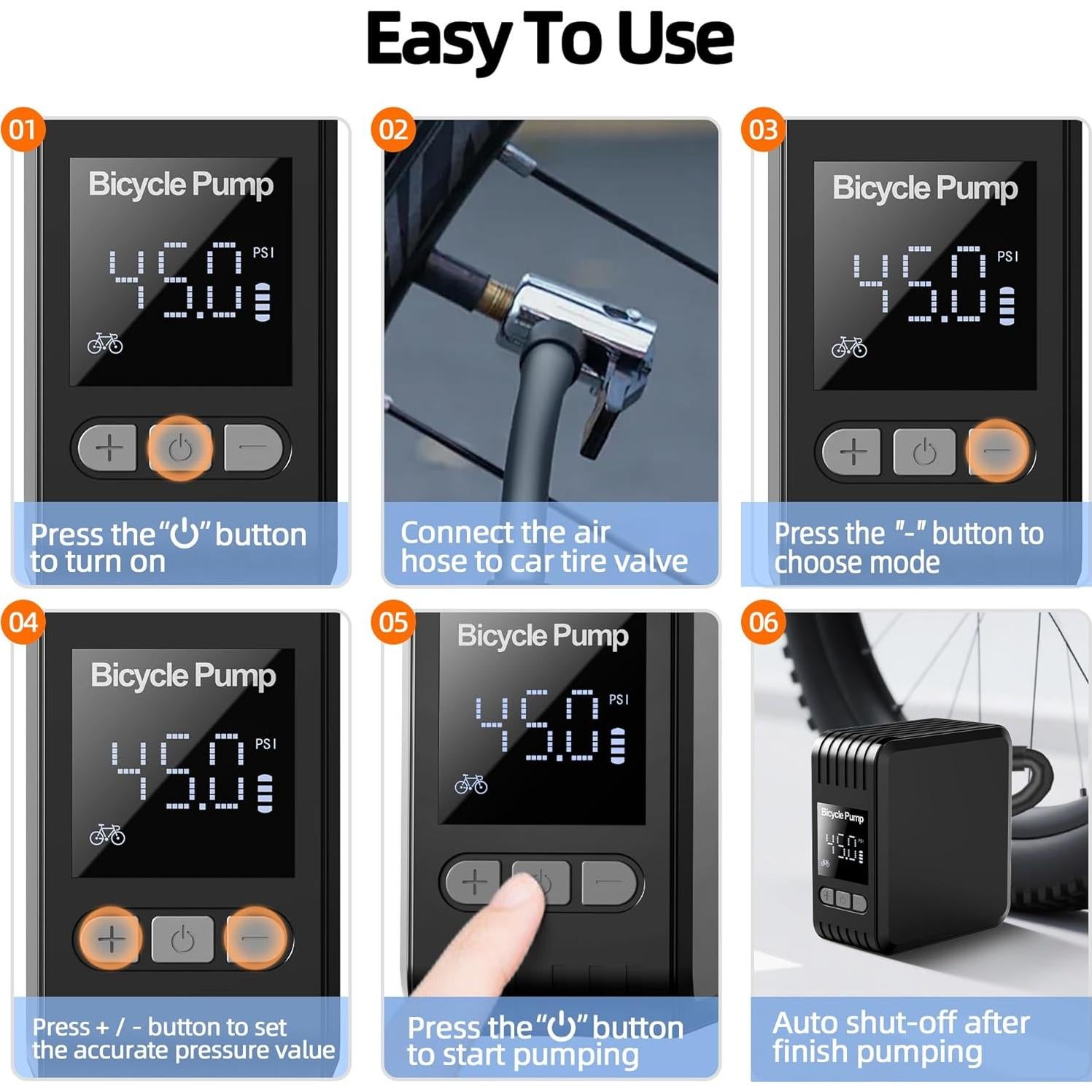 Easy To Use

01
Bicycle Pump
45.0 PSI
Press the "⏻" button to turn on

02
Connect the air hose to car tire valve

03
Bicycle Pump
45.0 PSI
Press the "-" button to choose mode

04
Bicycle Pump
45.0 PSI
Press + / - button to set the accurate pressure value

05
Bicycle Pump
45.0 PSI
Press the "⏻" button to start pumping

06
Bicycle Pump
45.0 PSI
Auto shut-off after finish pumping