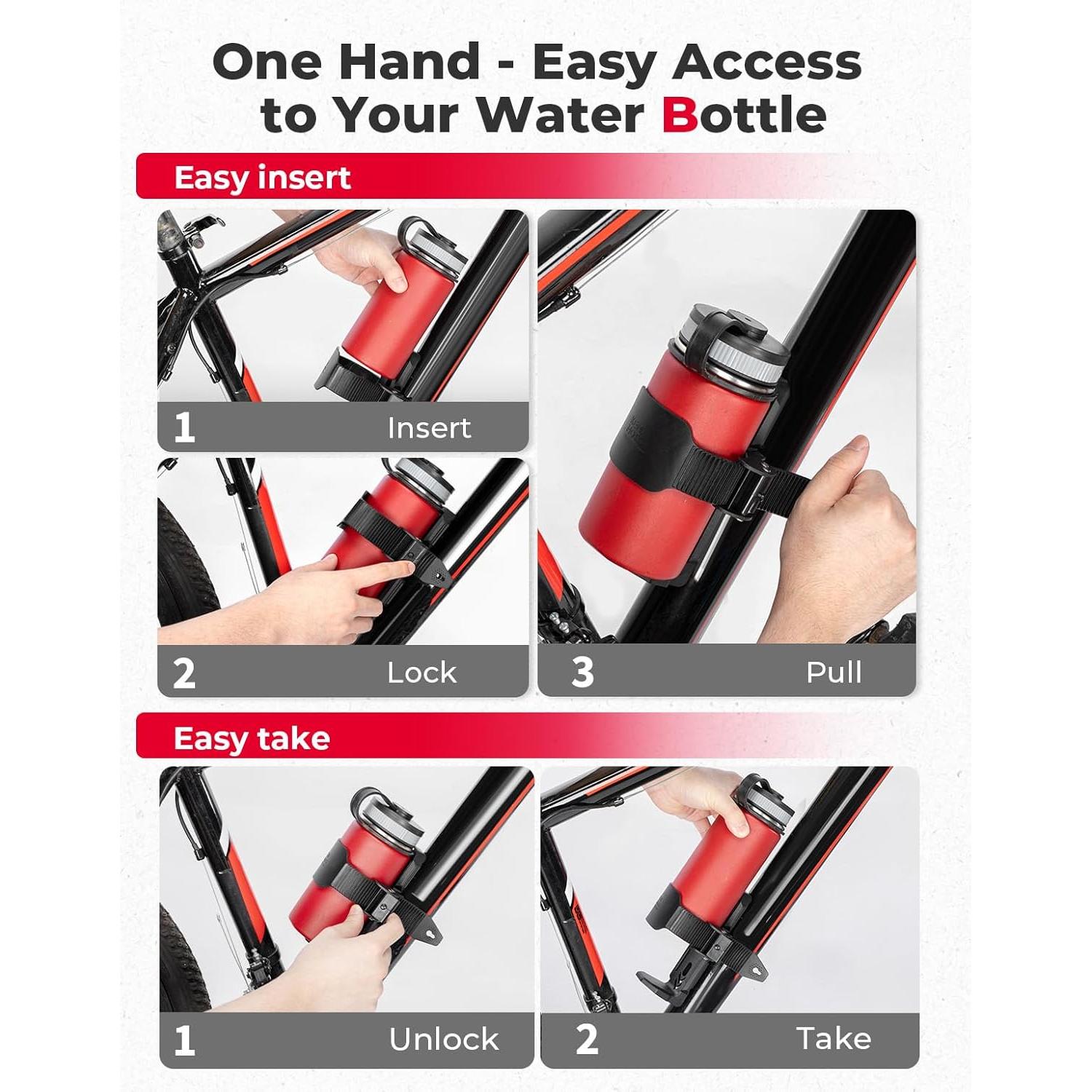 One Hand - Easy Access to Your Water Bottle

Easy insert

1 Insert

2 Lock

3 Pull

Easy take

1 Unlock

2 Take