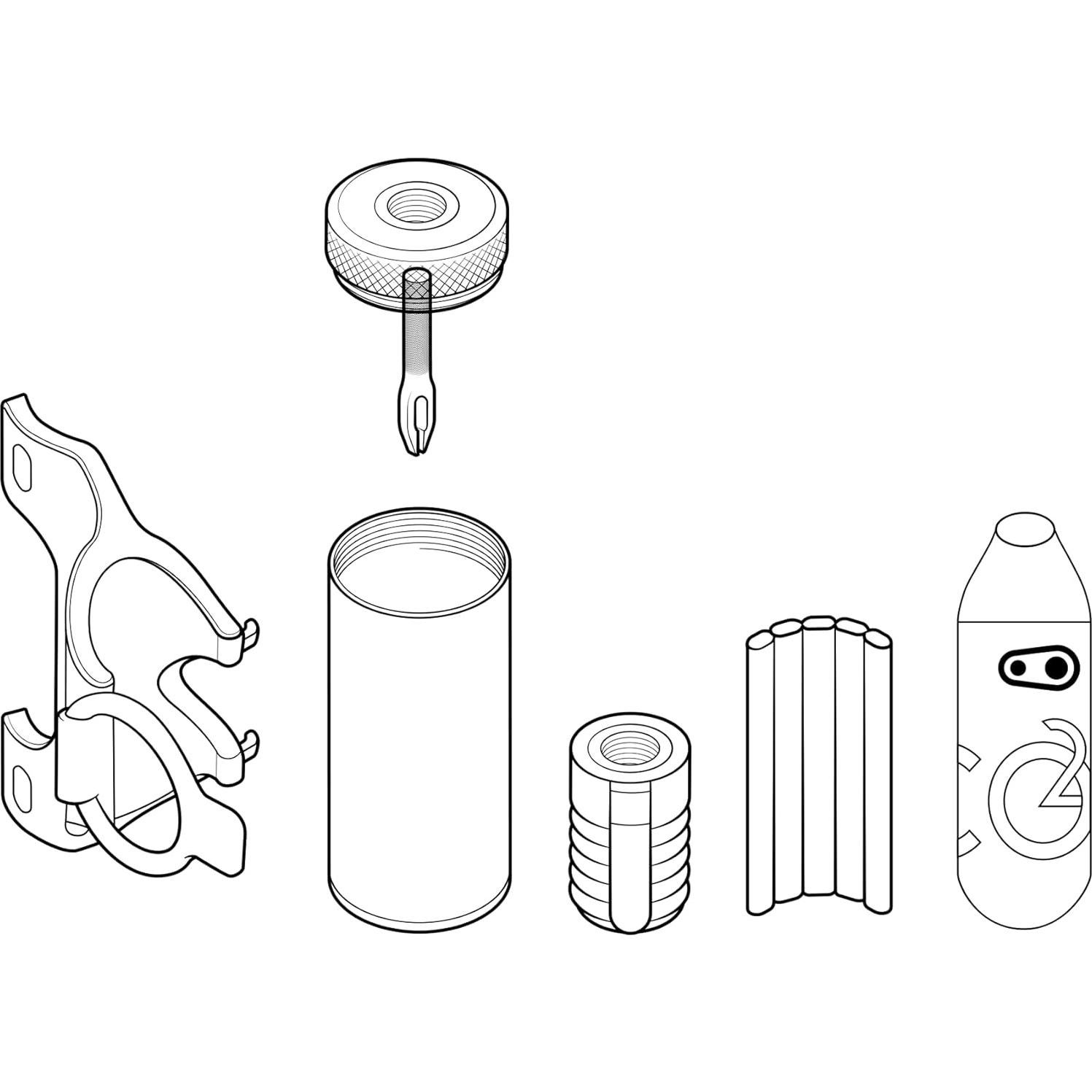 $CO_2$