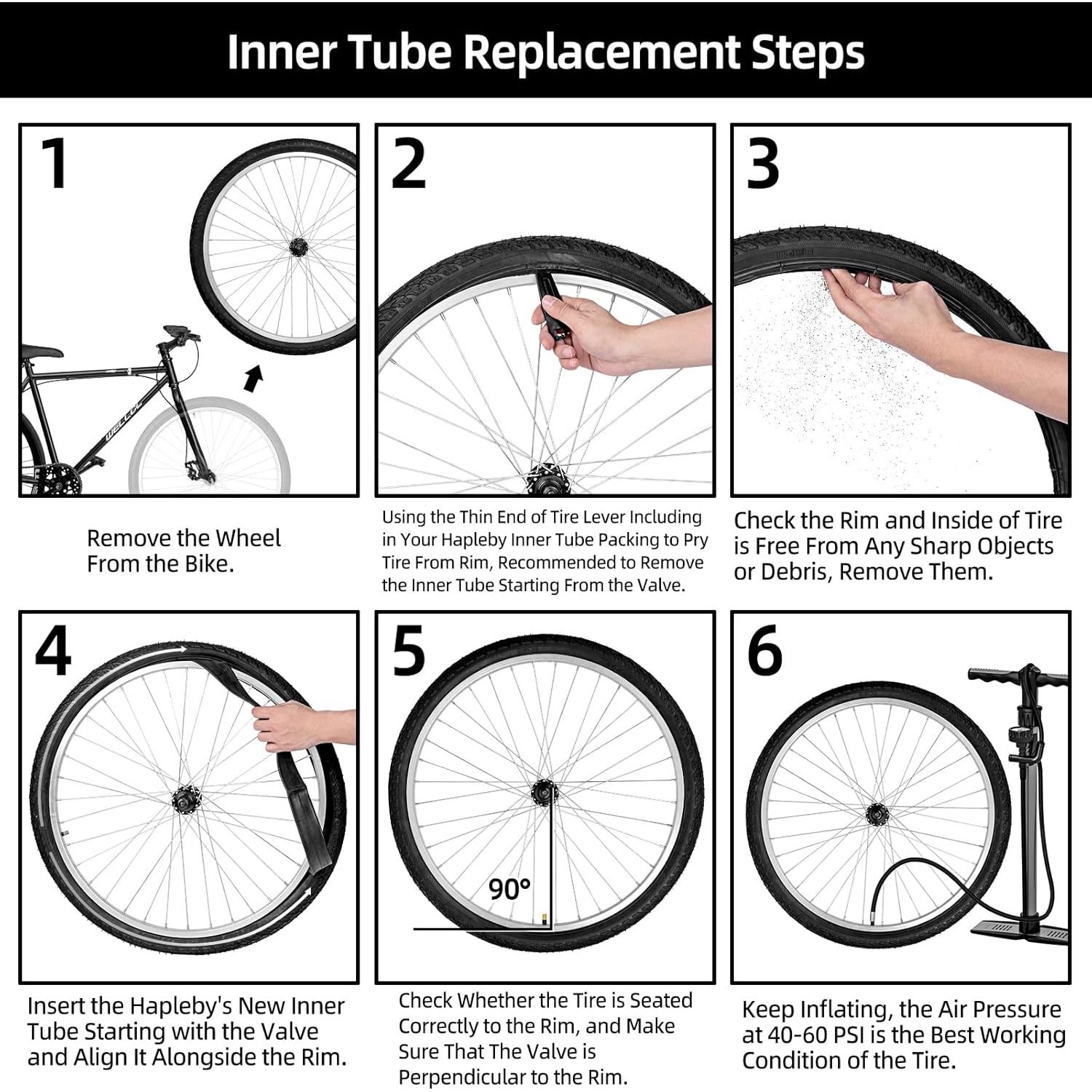 Inner Tube Replacement Steps

1

Remove the Wheel From the Bike.

2

Using the Thin End of Tire Lever Including in Your Hapleby Inner Tube Packing to Pry Tire From Rim, Recommended to Remove the Inner Tube Starting From the Valve.

3

Check the Rim and Inside of Tire is Free From Any Sharp Objects or Debris, Remove Them.

4

Insert the Hapleby's New Inner Tube Starting with the Valve and Align It Alongside the Rim.

5

90°

Check Whether the Tire is Seated Correctly to the Rim, and Make Sure That The Valve is Perpendicular to the Rim.

6

Keep Inflating, the Air Pressure at 40-60 PSI is the Best Working Condition of the Tire.